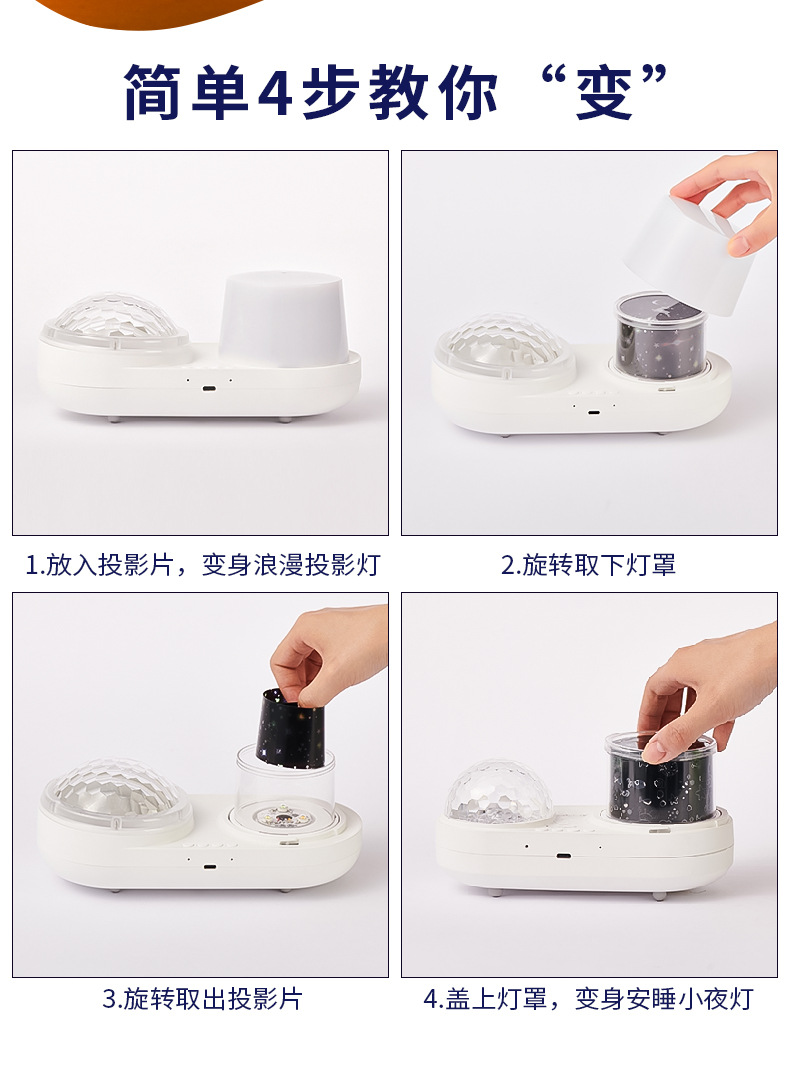 简单4步教你“变”

1.放入投影片，变身浪漫投影灯

2.旋转取下灯罩

3.旋转取出投影片

4.盖上灯罩，变身安睡小夜灯