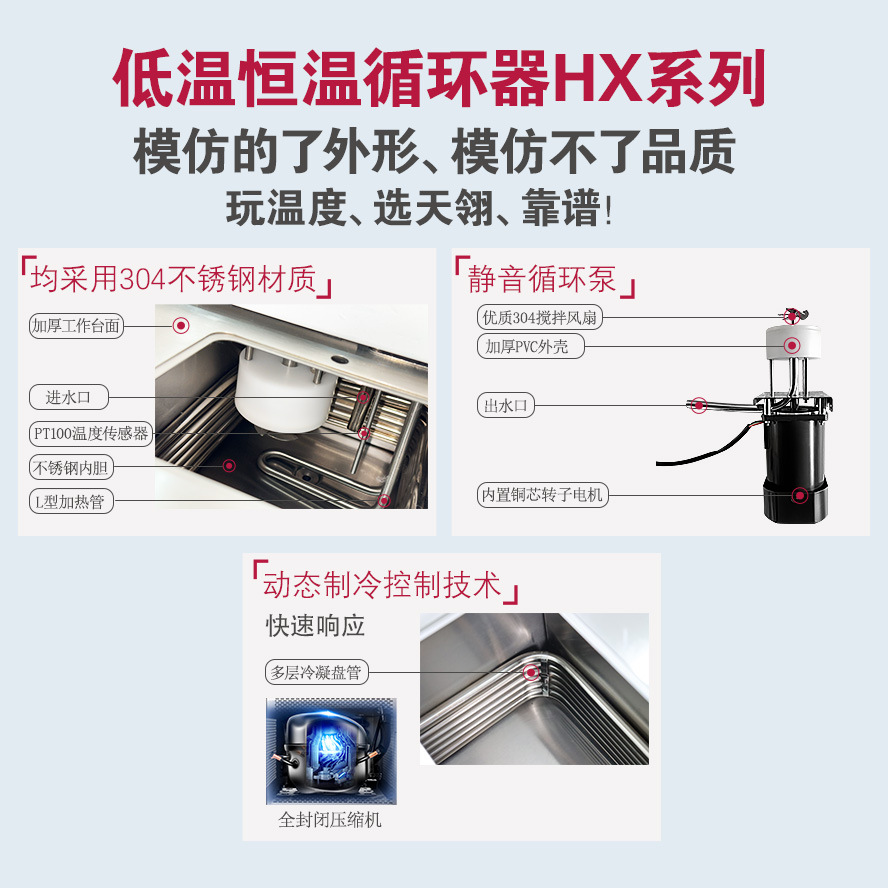 低温恒温循环器HX系列
模仿的了外形、模仿不了品质
玩温度、选天翎、靠谱!

「均采用304不锈钢材质」
加厚工作台面
进水口
PT100温度传感器
不锈钢内胆
L型加热管

「静音循环泵」
优质304搅拌风扇
加厚PVC外壳
出水口
内置铜芯转子电机

「动态制冷控制技术」
快速响应
多层冷凝盘管
全封闭压缩机