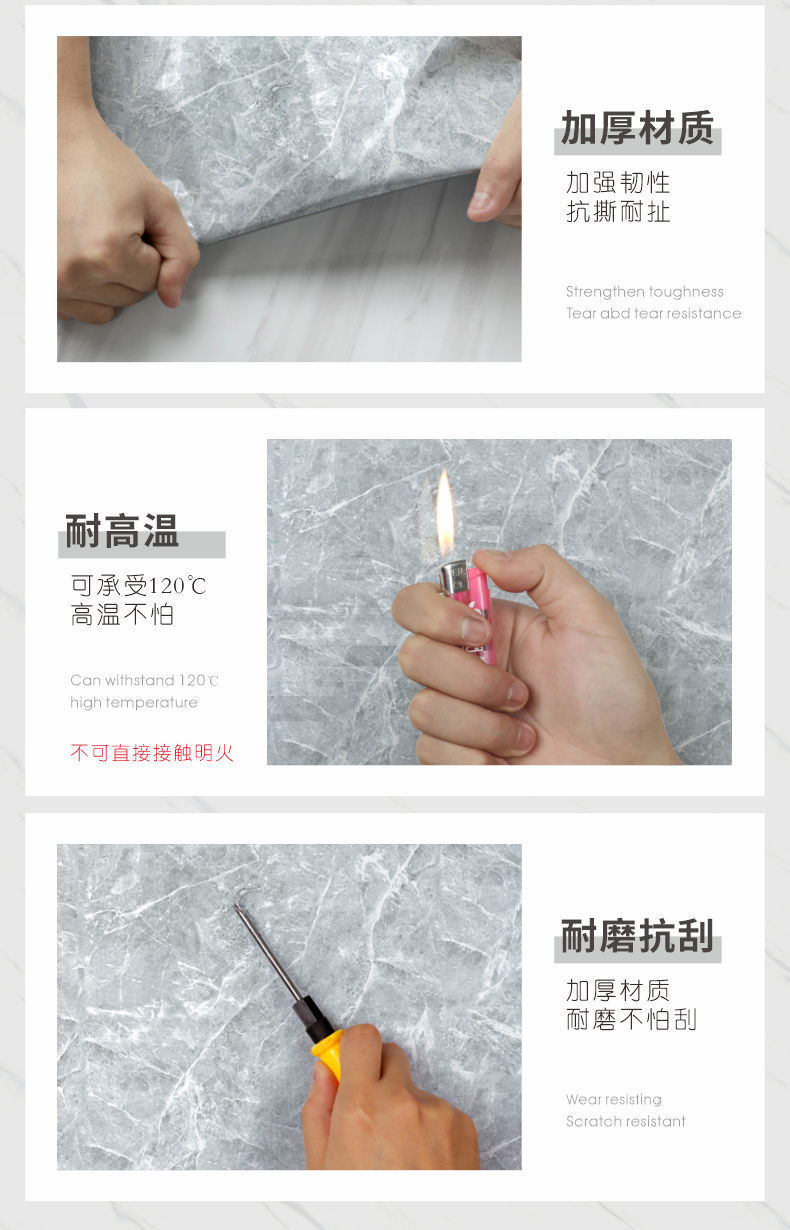 加厚材质

加强韧性
抗撕耐扯

Strengthen toughness
Tear abd tear resistance

耐高温

可承受120℃
高温不怕

Can withstand 120℃
high temperature

不可直接接触明火

耐磨抗刮

加厚材质
耐磨不怕刮

Wear resisting
Scratch resistant