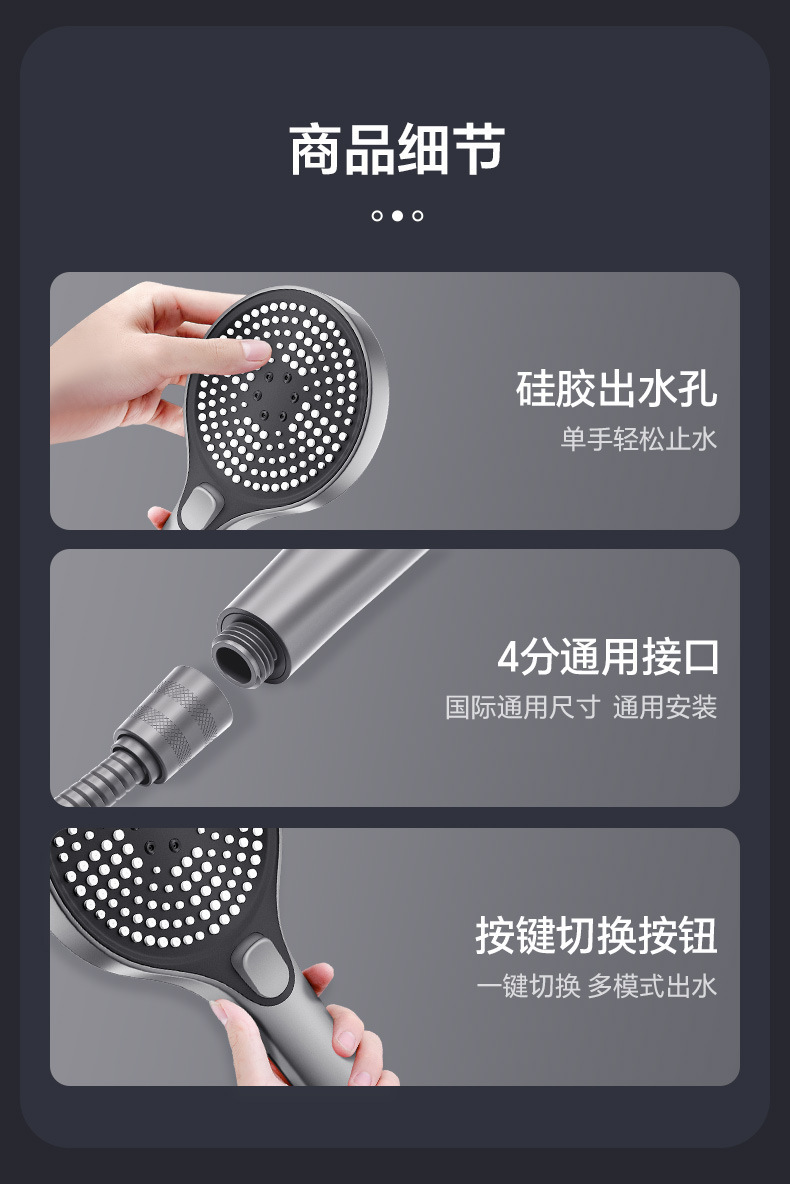 商品细节

硅胶出水孔
单手轻松止水

4分通用接口
国际通用尺寸 通用安装

按键切换按钮
一键切换 多模式出水