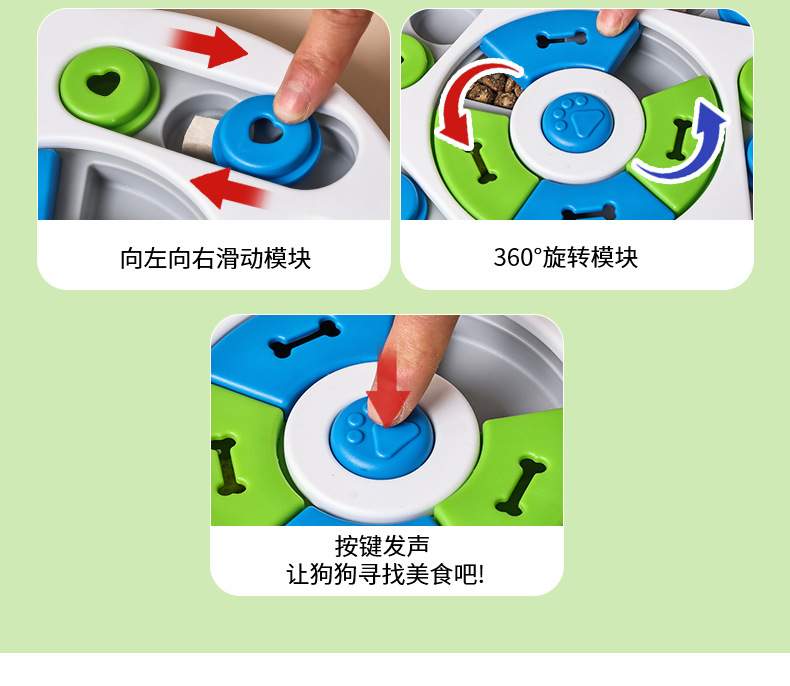 向左向右滑动模块

360°旋转模块

按键发声
让狗狗寻找美食吧!