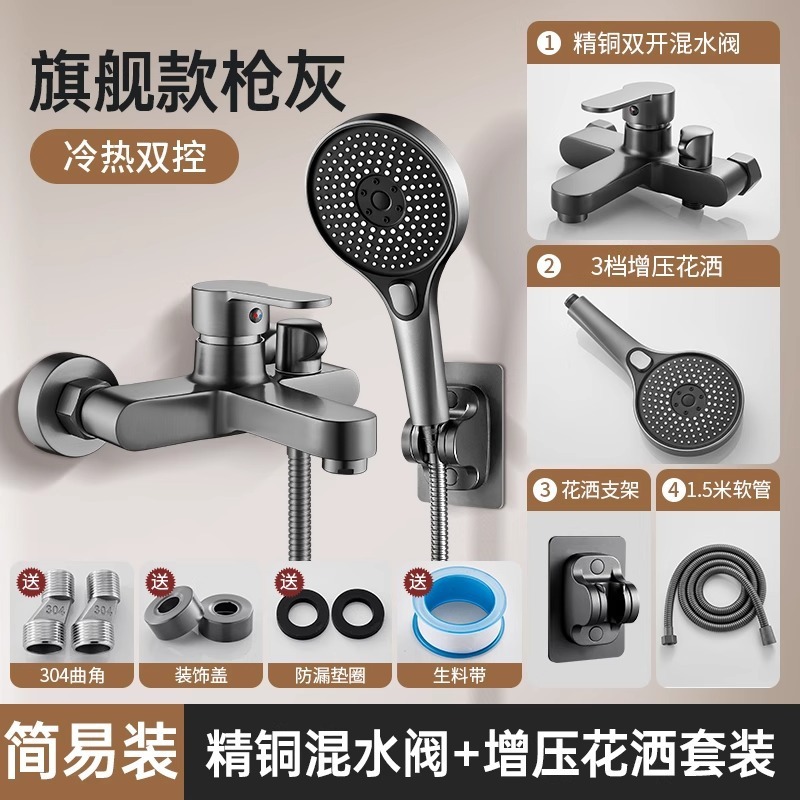 旗舰款枪灰

冷热双控

① 精铜双开混水阀

② 3档增压花洒

③ 花洒支架

④ 1.5米软管

送 304 304
304曲角

送
装饰盖

送
防漏垫圈

送
生料带

简易装 精铜混水阀+增压花洒套装