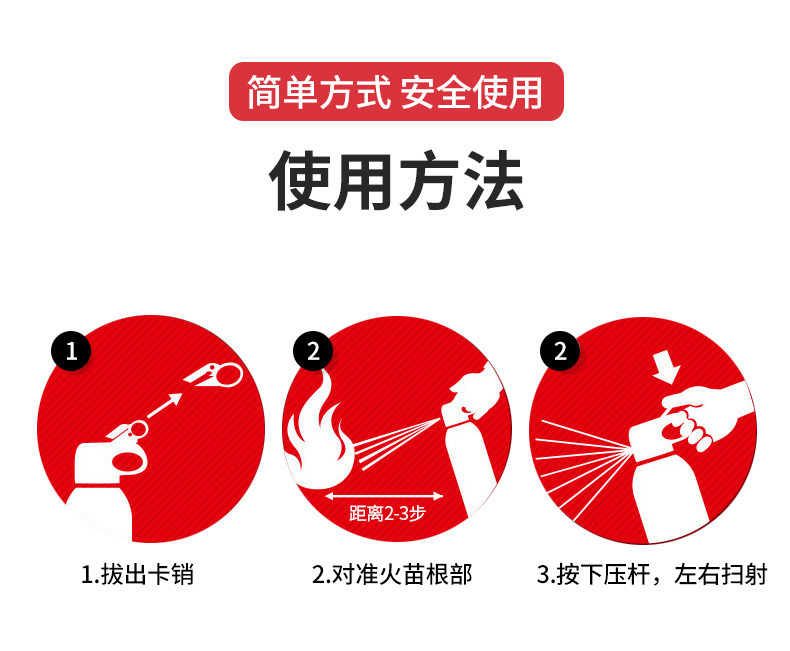 简单方式 安全使用

使用方法

1

1.拔出卡销

2

距离2-3步

2.对准火苗根部

2

3.按下压杆，左右扫射