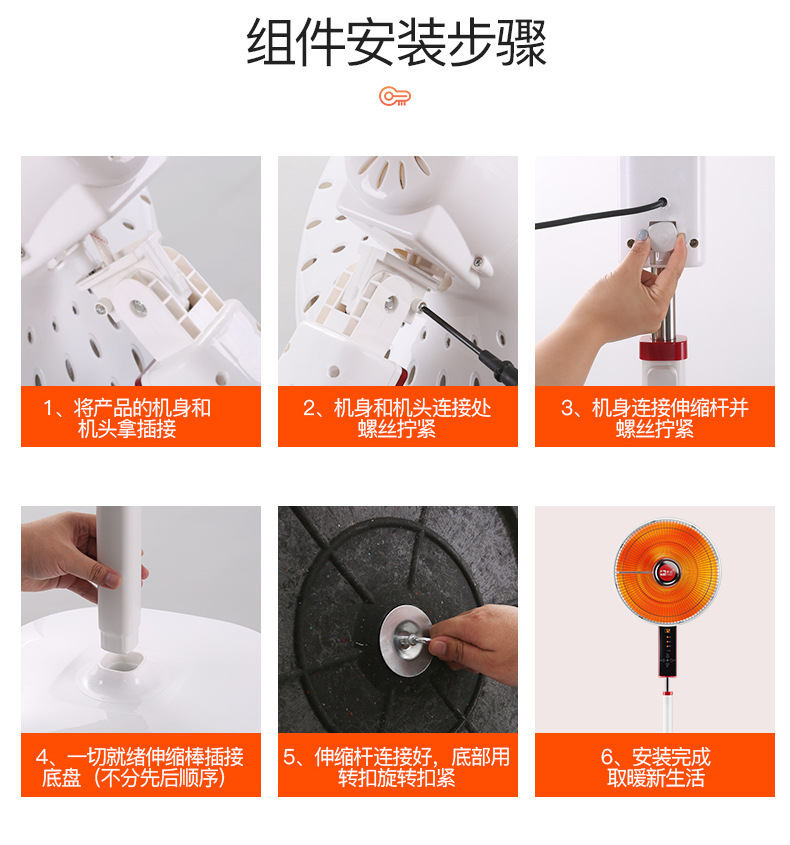 组件安装步骤

1、将产品的机身和机头拿插接

2、机身和机头连接处螺丝拧紧

3、机身连接伸缩杆并螺丝拧紧

4、一切就绪伸缩棒插接底盘（不分先后顺序）

5、伸缩杆连接好，底部用转扣旋转扣紧

6、安装完成取暖新生活