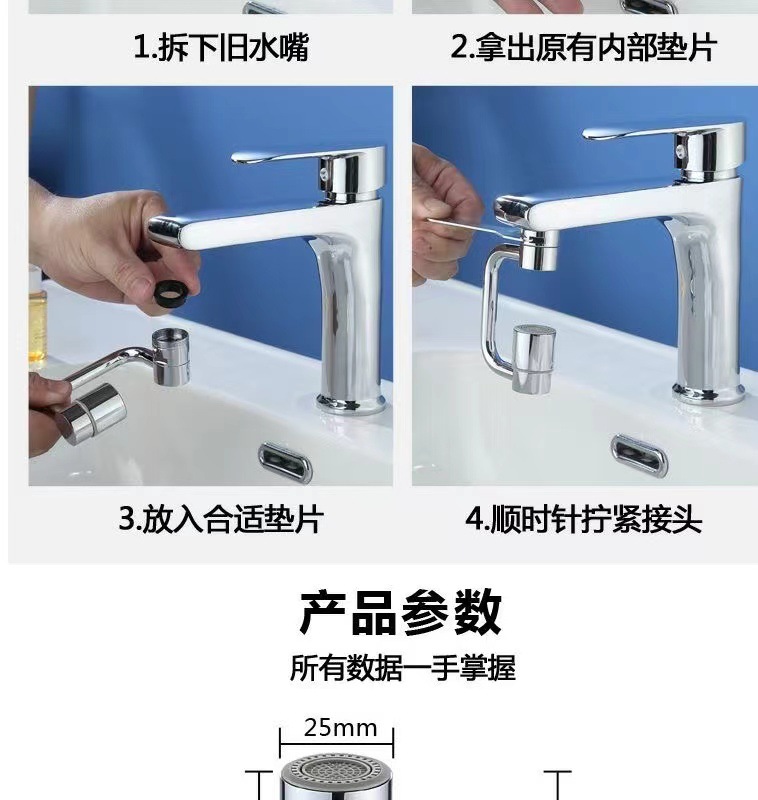 1.拆下旧水嘴

2.拿出原有内部垫片

3.放入合适垫片

4.顺时针拧紧接头

产品参数

所有数据一手掌握

25mm