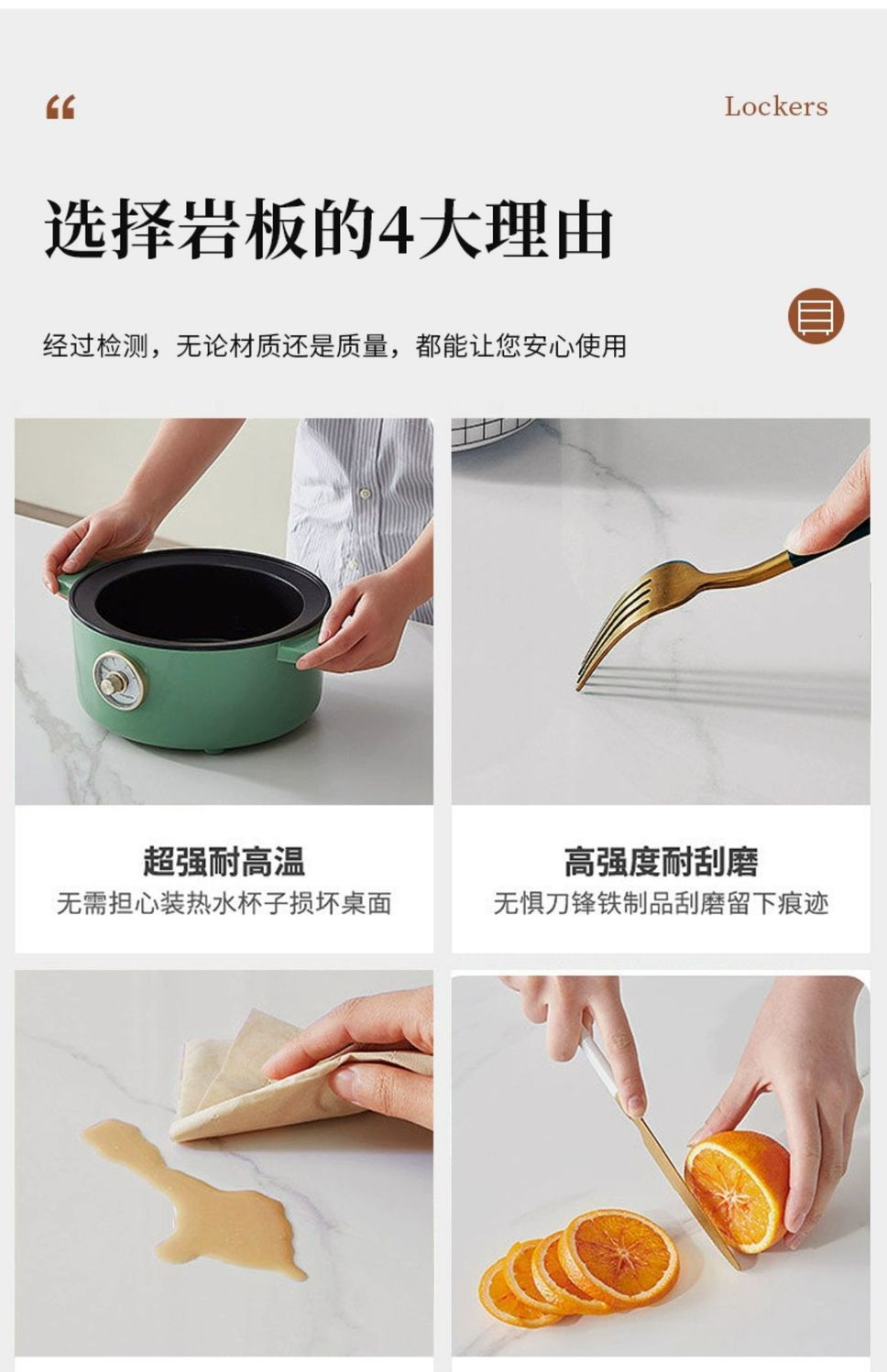 “

Lockers

选择岩板的4大理由

经过检测，无论材质还是质量，都能让您安心使用

超强耐高温
无需担心装热水杯子损坏桌面

高强度耐刮磨
无惧刀锋铁制品刮磨留下痕迹