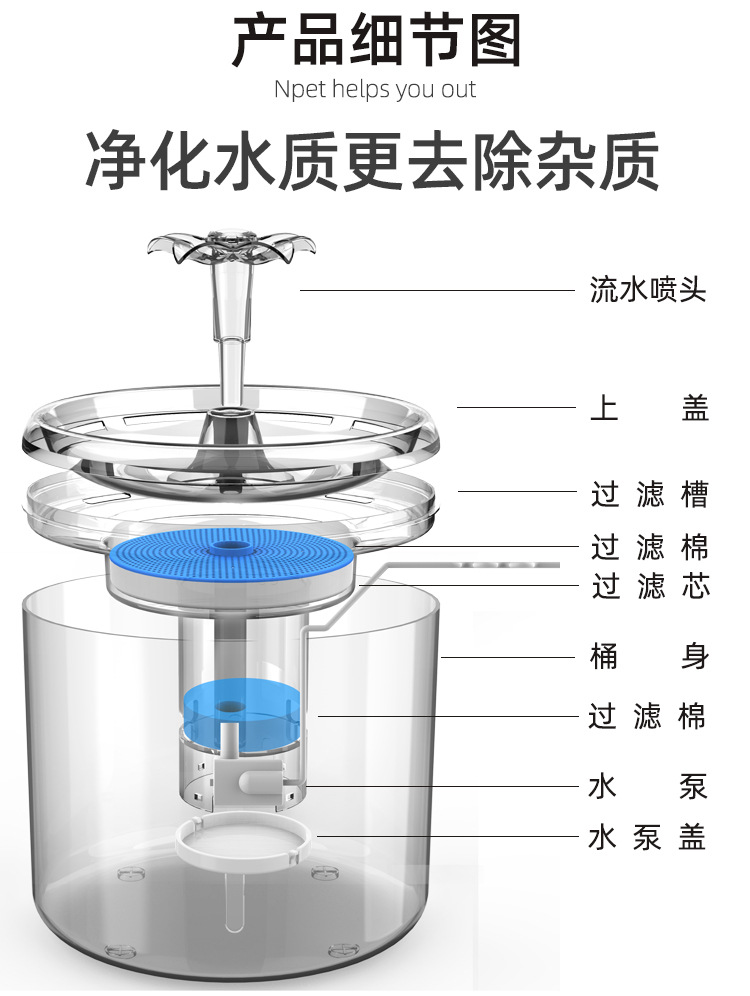 产品细节图
Npet helps you out
净化水质更去除杂质

流水喷头
上 盖
过 滤 槽
过 滤 棉
过 滤 芯
桶 身
过 滤 棉
水 泵
水 泵 盖