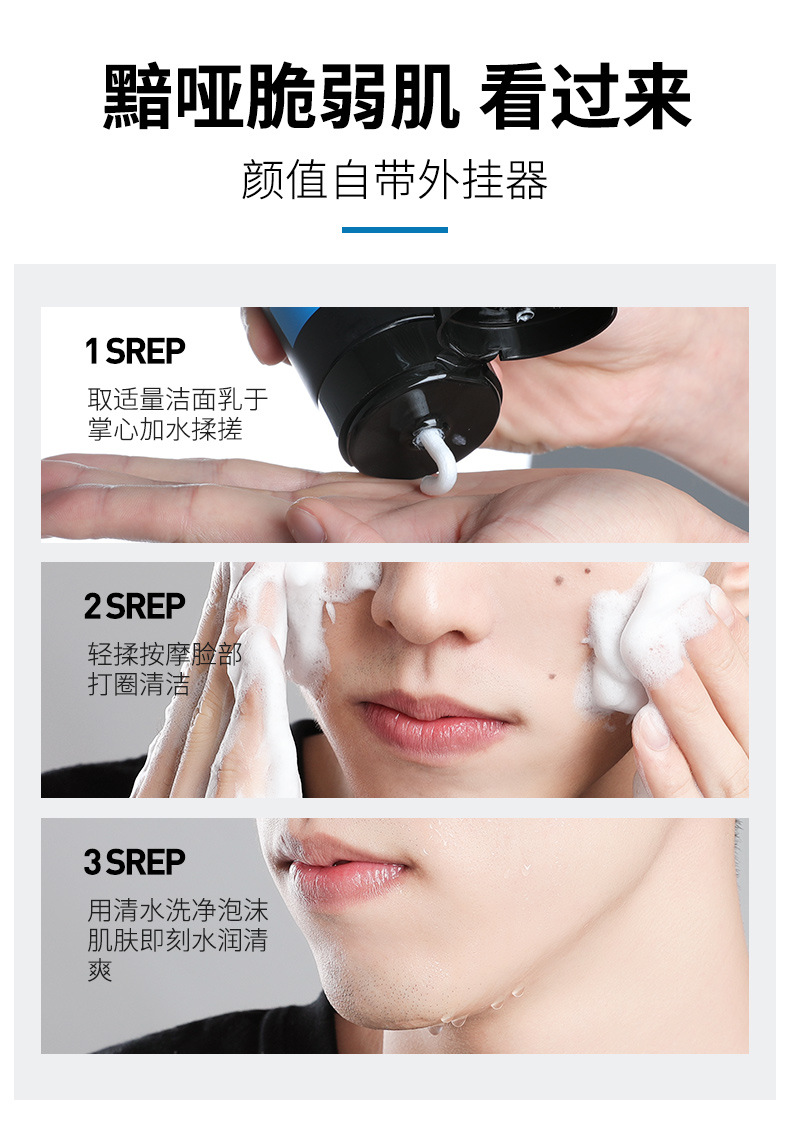 黯哑脆弱肌 看过来
颜值自带外挂器

1 SREP
取适量洁面乳于掌心加水揉搓

2 SREP
轻揉按摩脸部打圈清洁

3 SREP
用清水洗净泡沫肌肤即刻水润清爽