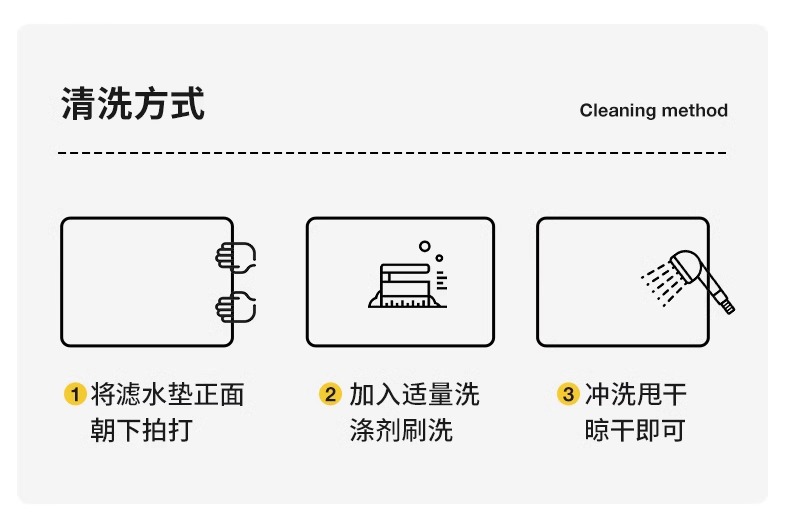 清洗方式

Cleaning method

1 将滤水垫正面朝下拍打

2 加入适量洗涤剂刷洗

3 冲洗甩干晾干即可