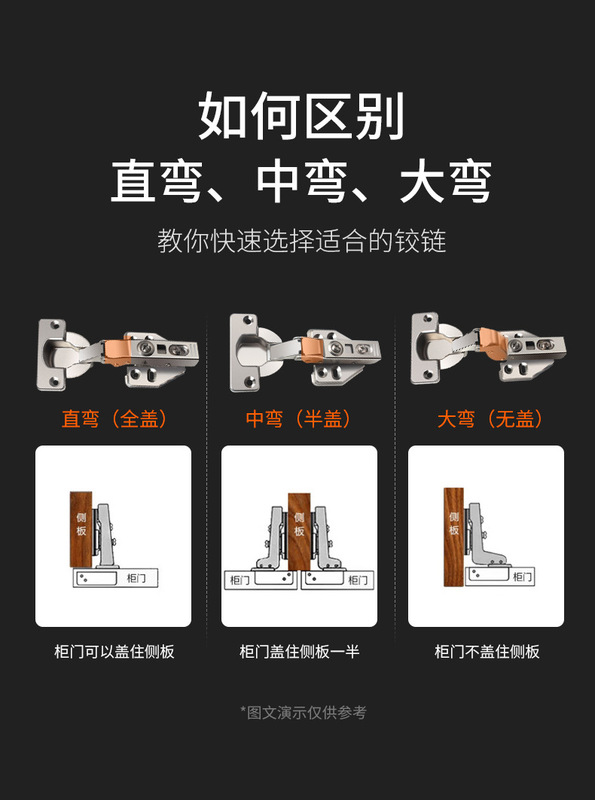 如何区别
直弯、中弯、大弯
教你快速选择适合的铰链

直弯（全盖）

侧板
柜门

柜门可以盖住侧板

中弯（半盖）

侧板
柜门
柜门

柜门盖住侧板一半

大弯（无盖）

侧板
柜门

柜门不盖住侧板

*图文演示仅供参考