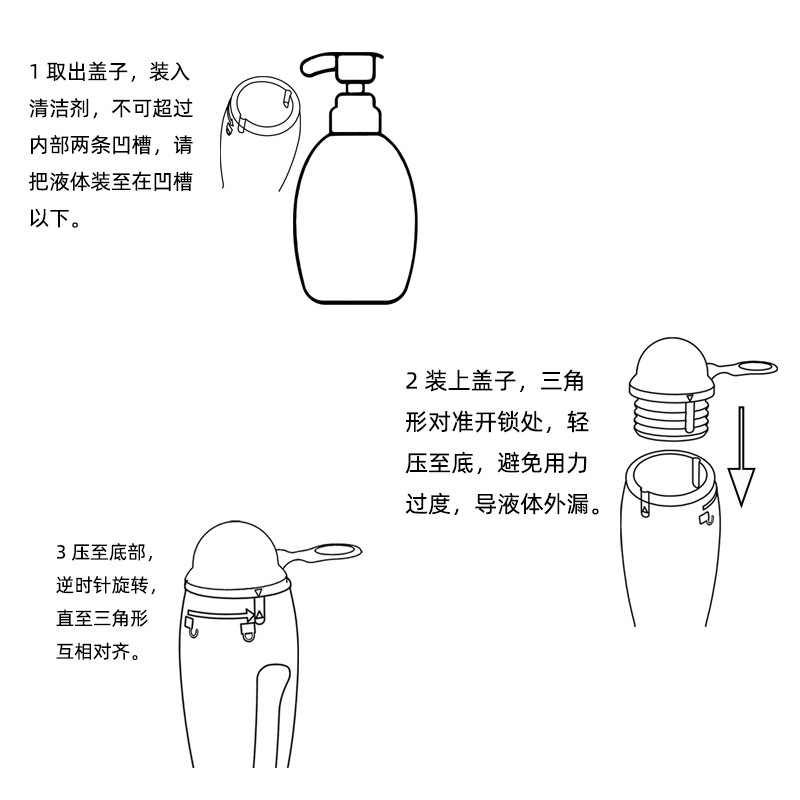 1 取出盖子，装入清洁剂，不可超过内部两条凹槽，请把液体装至在凹槽以下。

2 装上盖子，三角形对准开锁处，轻压至底，避免用力过度，导液体外漏。

3 压至底部，逆时针旋转，直至三角形互相对齐。