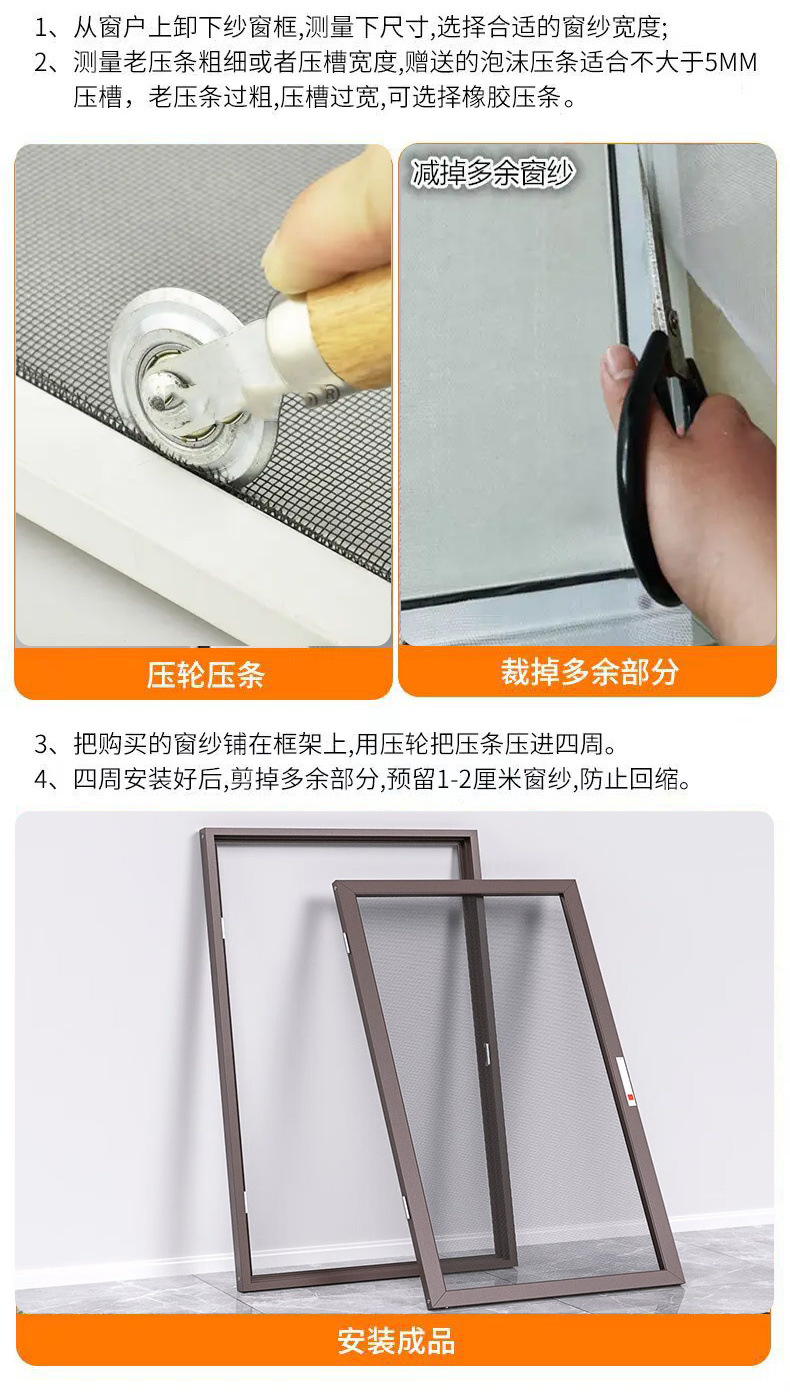 1、从窗户上卸下纱窗框,测量下尺寸,选择合适的窗纱宽度;
2、测量老压条粗细或者压槽宽度,赠送的泡沫压条适合不大于5MM压槽，老压条过粗,压槽过宽,可选择橡胶压条。

减掉多余窗纱

压轮压条

裁掉多余部分

3、把购买的窗纱铺在框架上,用压轮把压条压进四周。
4、四周安装好后,剪掉多余部分,预留1-2厘米窗纱,防止回缩。

安装成品