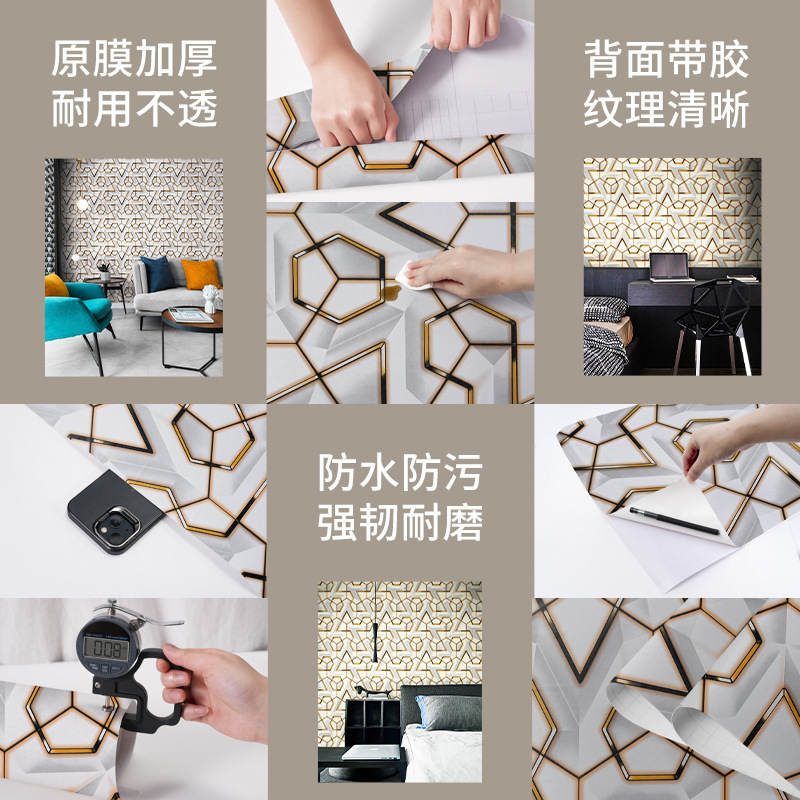 原膜加厚
耐用不透

背面带胶
纹理清晰

防水防污
强韧耐磨

0.08