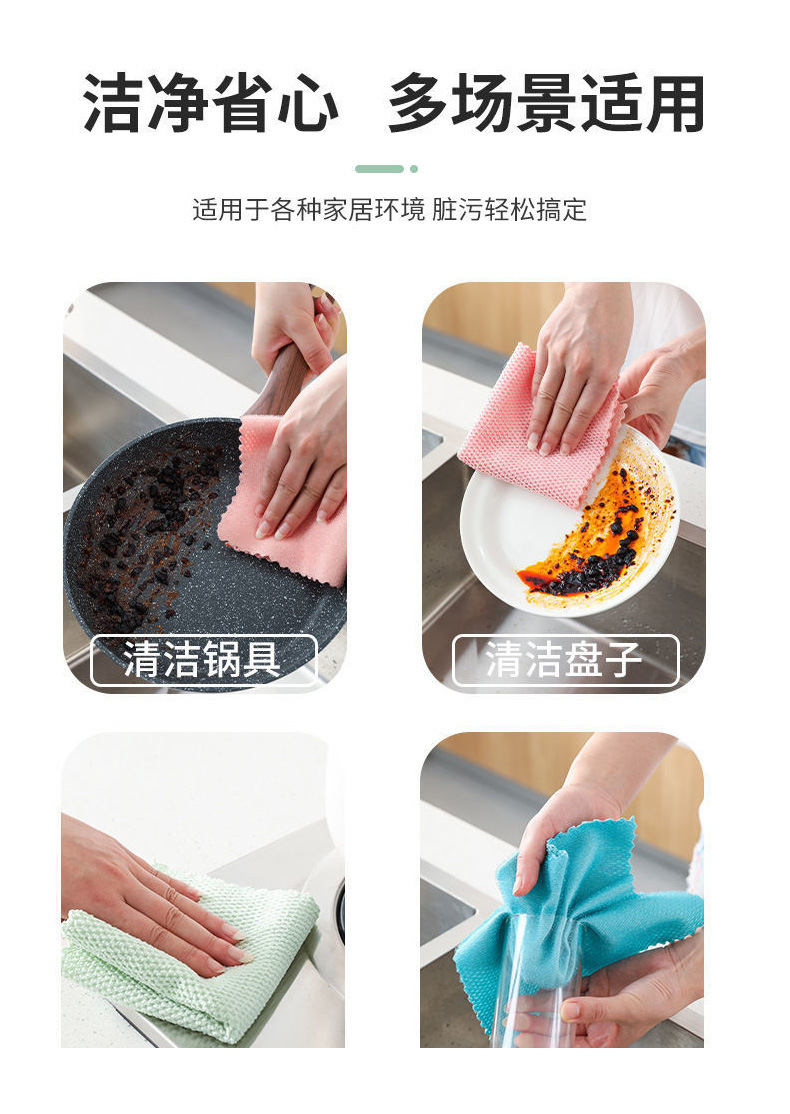 洁净省心 多场景适用

适用于各种家居环境 脏污轻松搞定

清洁锅具

清洁盘子