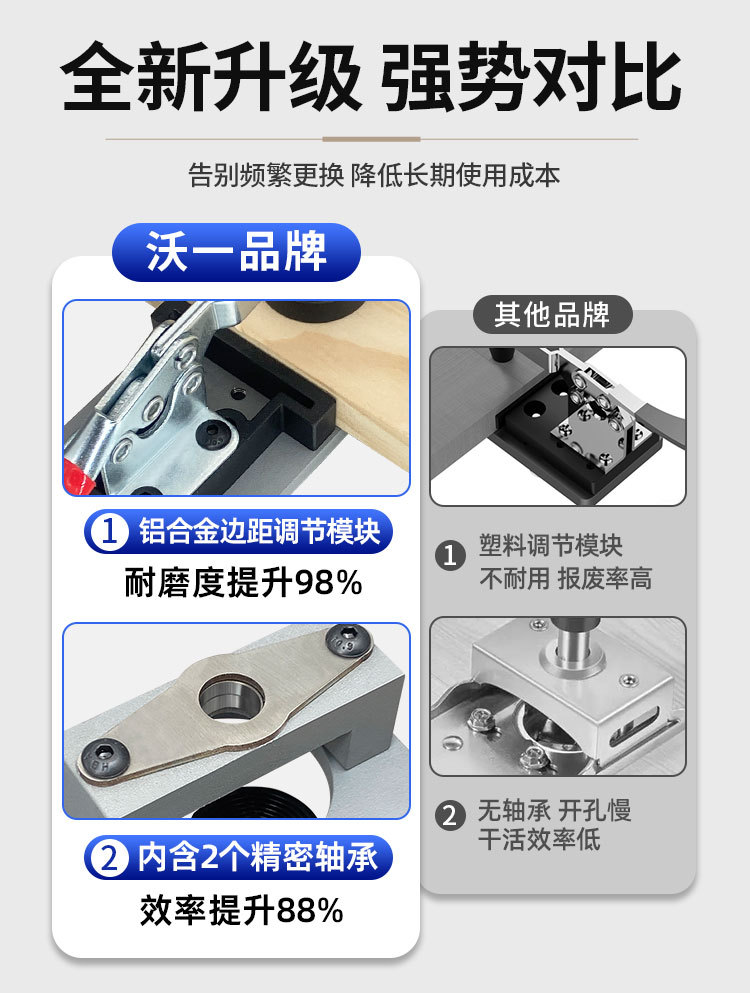 全新升级 强势对比

告别频繁更换 降低长期使用成本

沃一品牌

① 铝合金边距调节模块

耐磨度提升98%

② 内含2个精密轴承

效率提升88%

其他品牌

① 塑料调节模块
不耐用 报废率高

② 无轴承 开孔慢
干活效率低