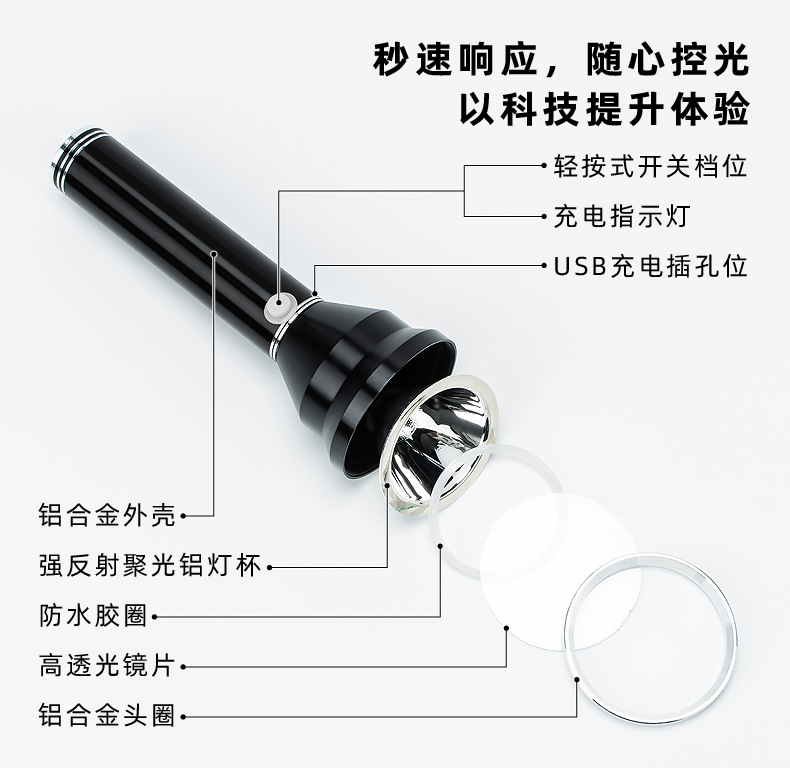 秒速响应，随心控光
以科技提升体验

轻按式开关档位
充电指示灯
USB充电插孔位

铝合金外壳
强反射聚光铝灯杯
防水胶圈
高透光镜片
铝合金头圈