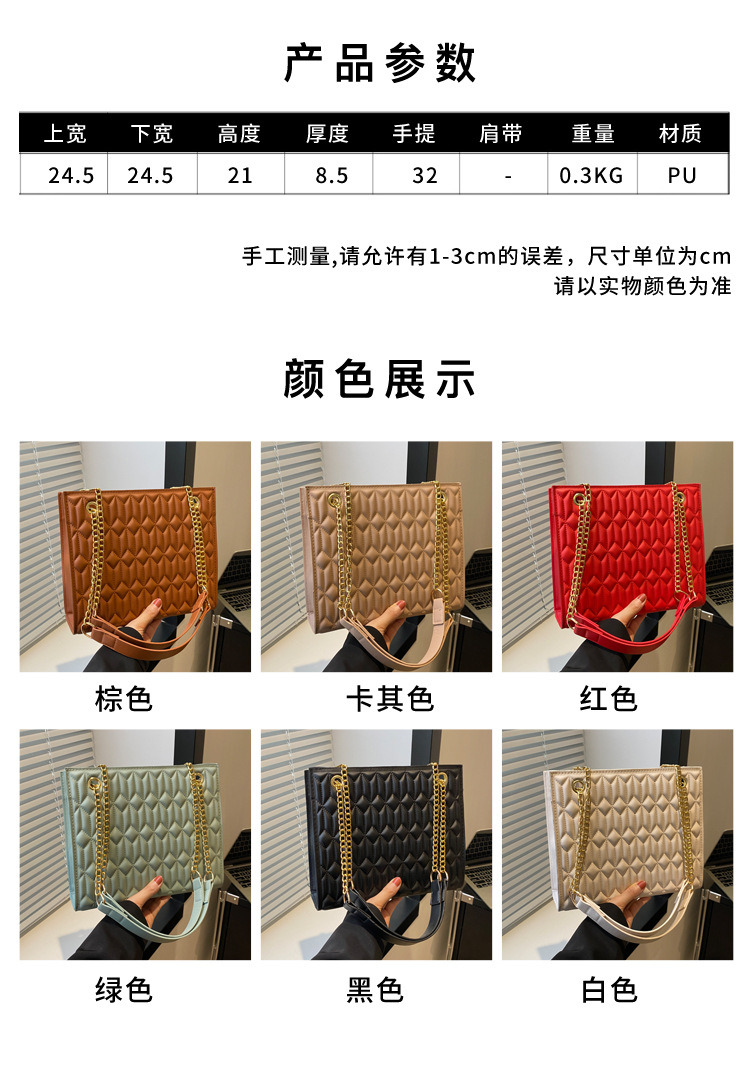 产品参数

| 上宽 | 下宽 | 高度 | 厚度 | 手提 | 肩带 | 重量 | 材质 |
|---|---|---|---|---|---|---|---|
| 24.5 | 24.5 | 21 | 8.5 | 32 | - | 0.3KG | PU |

手工测量,请允许有1-3cm的误差，尺寸单位为cm
请以实物颜色为准

颜色展示

棕色

卡其色

红色

绿色

黑色

白色