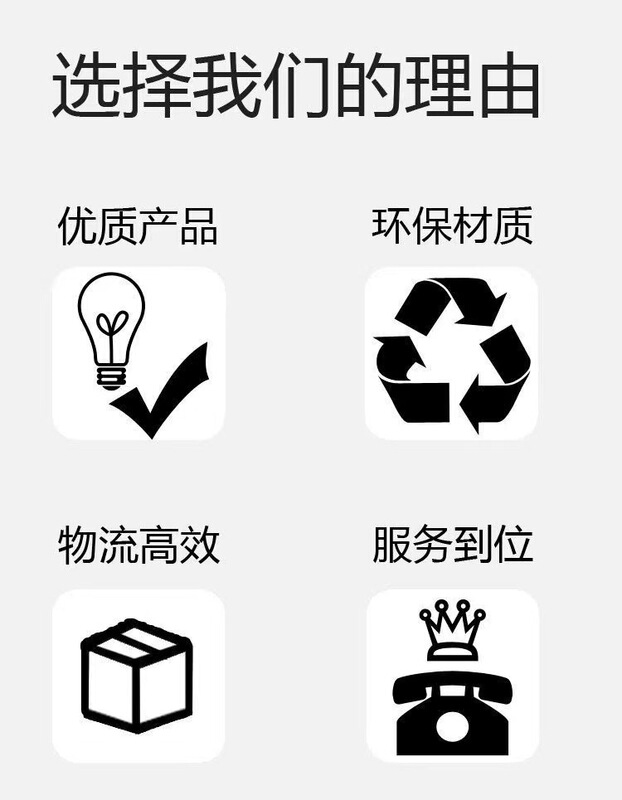 选择我们的理由

优质产品

环保材质

物流高效

服务到位