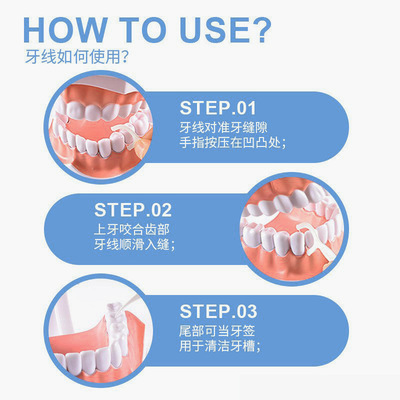 HOW TO USE?

牙线如何使用?

STEP.01
牙线对准牙缝隙
手指按压在凹凸处;

STEP.02
上牙咬合齿部
牙线顺滑入缝;

STEP.03
尾部可当牙签
用于清洁牙槽;