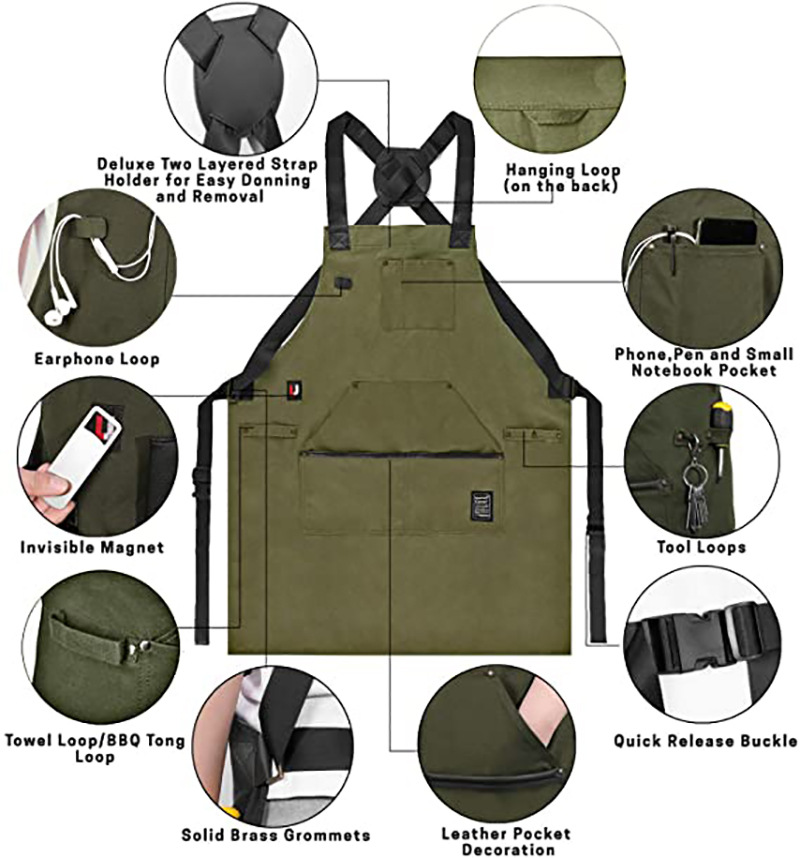 Deluxe Two Layered Strap Holder for Easy Donning and Removal

Hanging Loop (on the back)

Earphone Loop

Phone,Pen and Small Notebook Pocket

Invisible Magnet

Tool Loops

Towel Loop/BBQ Tong Loop

Quick Release Buckle

Solid Brass Grommets

Leather Pocket Decoration