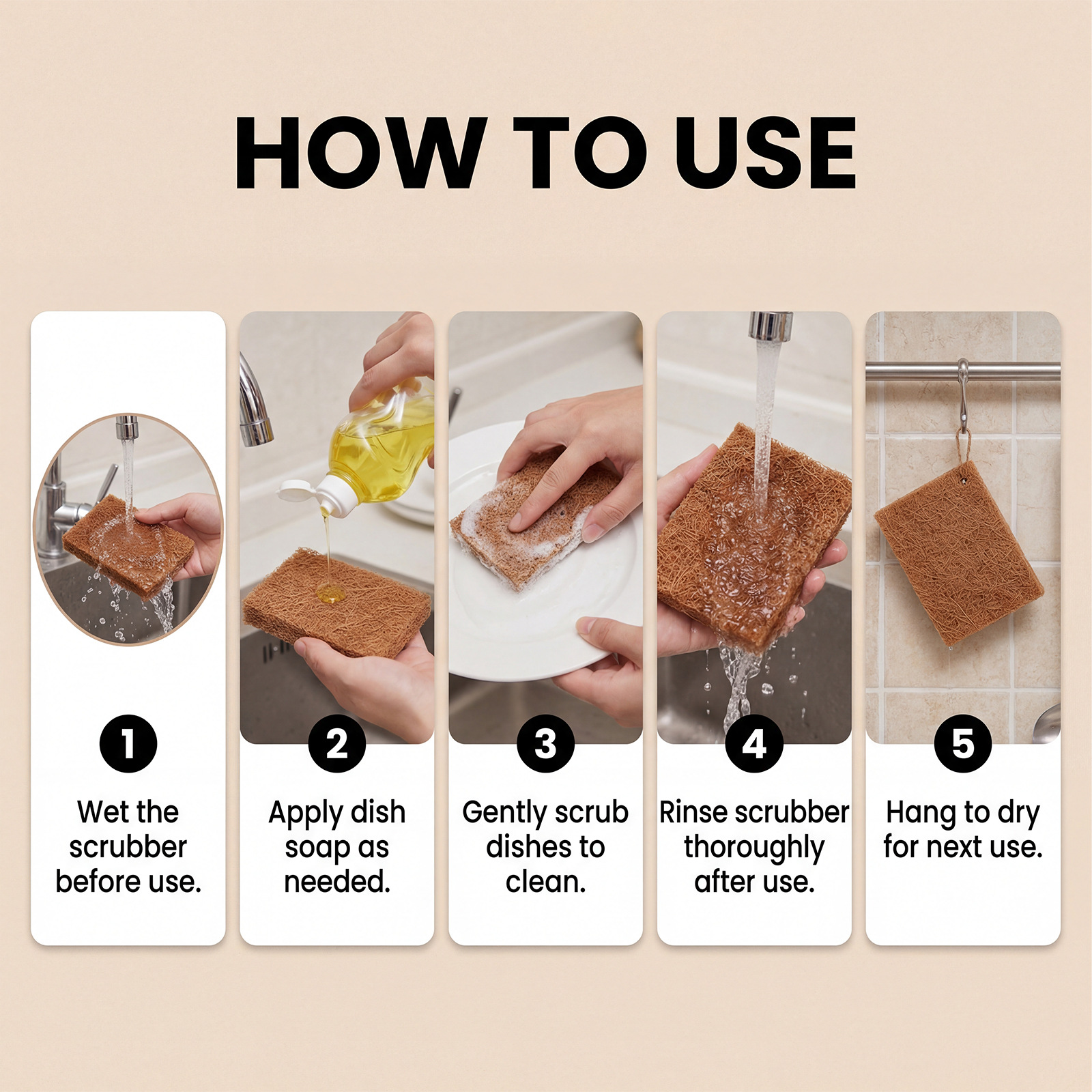 HOW TO USE

1
Wet the scrubber before use.

2
Apply dish soap as needed.

3
Gently scrub dishes to clean.

4
Rinse scrubber thoroughly after use.

5
Hang to dry for next use.