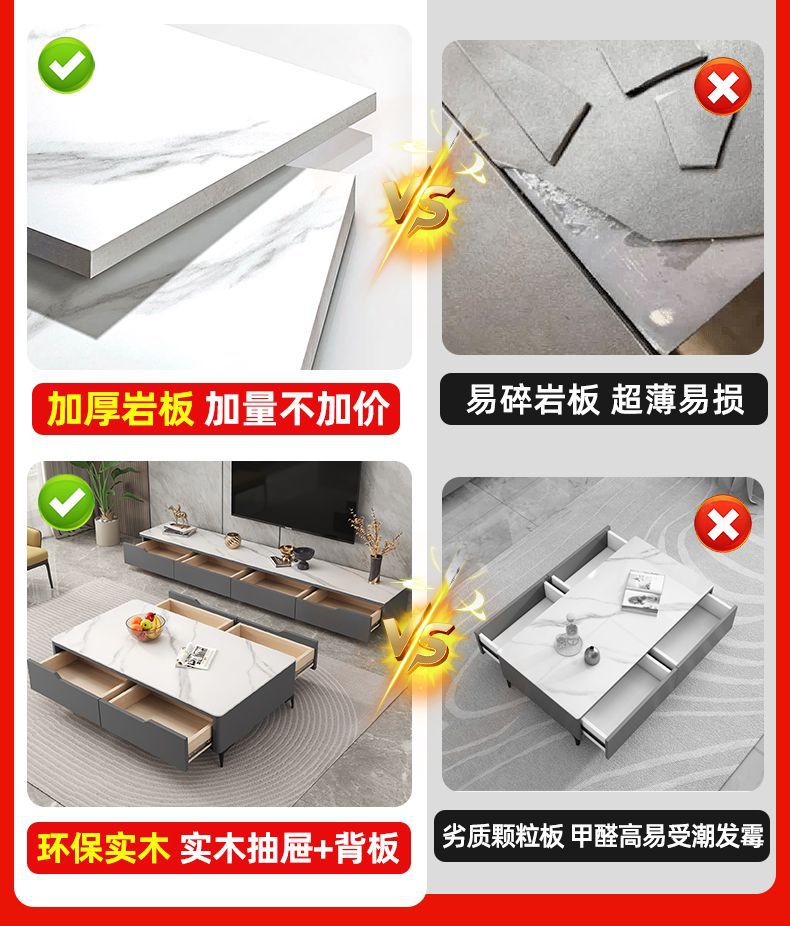 VS

加厚岩板 加量不加价

易碎岩板 超薄易损

VS

环保实木 实木抽屉+背板

劣质颗粒板 甲醛高易受潮发霉