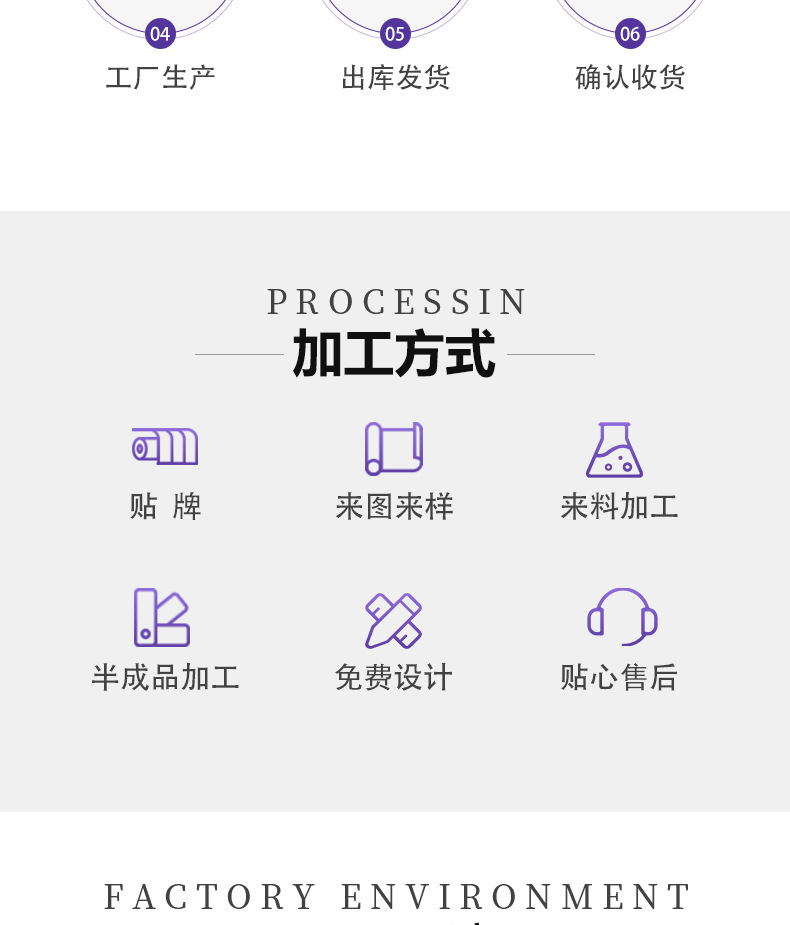 04
工厂生产

05
出库发货

06
确认收货

PROCESSIN
加工方式

贴 牌

来图来样

来料加工

半成品加工

免费设计

贴心售后

FACTORY ENVIRONMENT