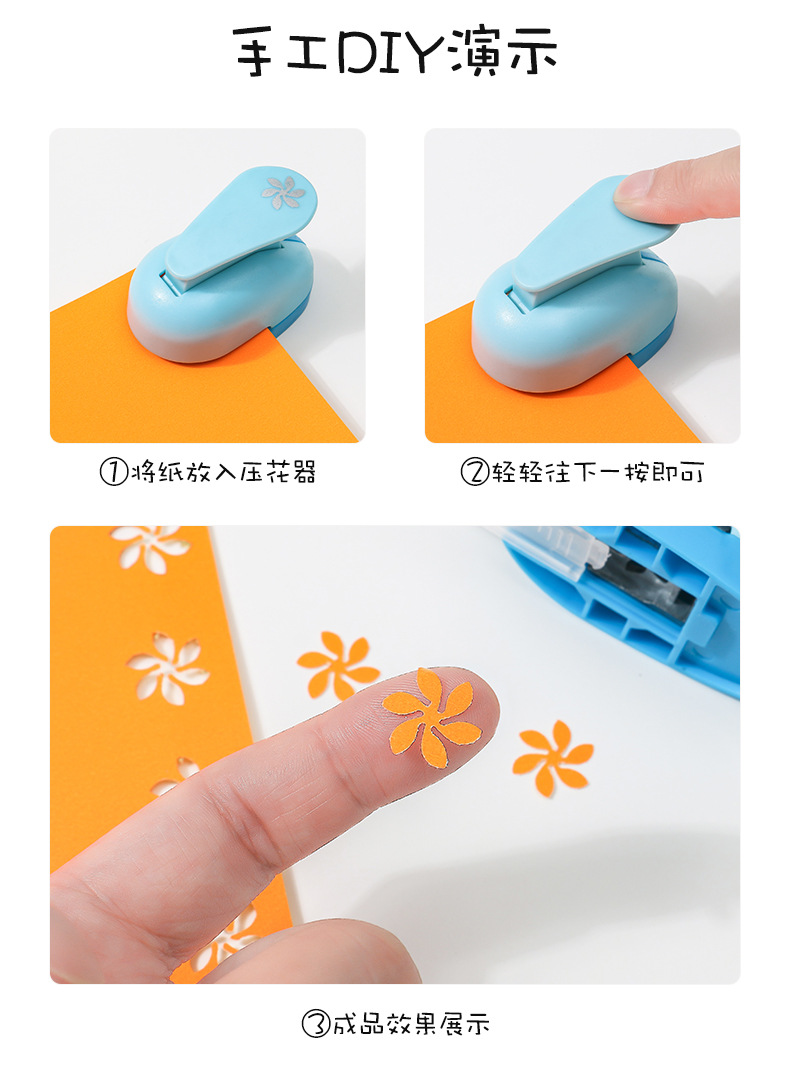 手工DIY演示

①将纸放入压花器

②轻轻往下一按即可

③成品效果展示