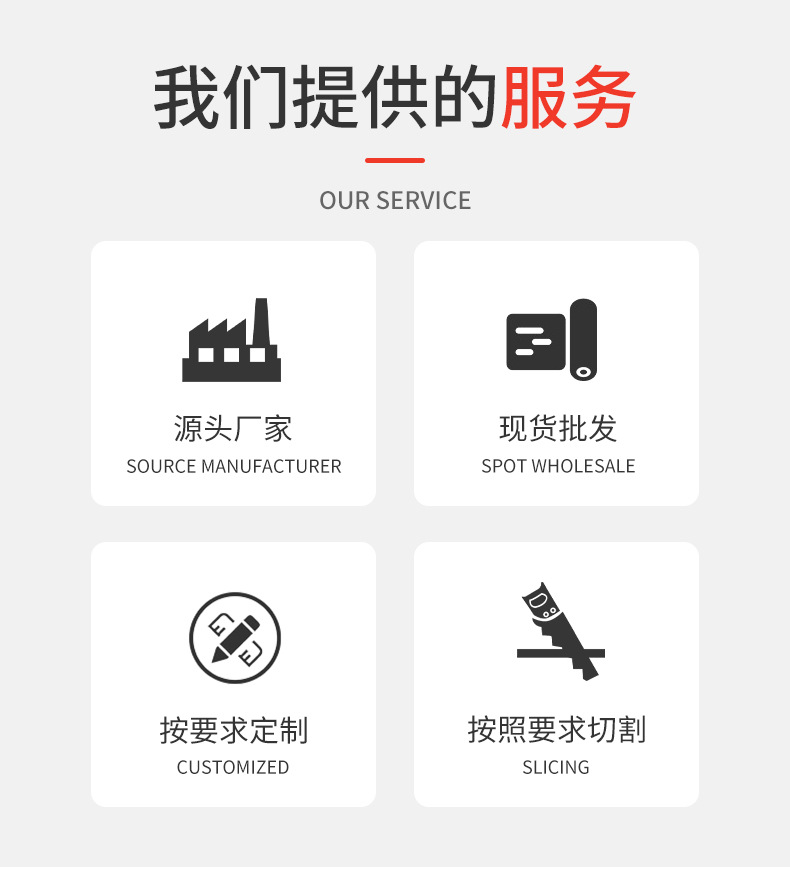 我们提供的服务

OUR SERVICE

源头厂家
SOURCE MANUFACTURER

现货批发
SPOT WHOLESALE

按要求定制
CUSTOMIZED

按照要求切割
SLICING