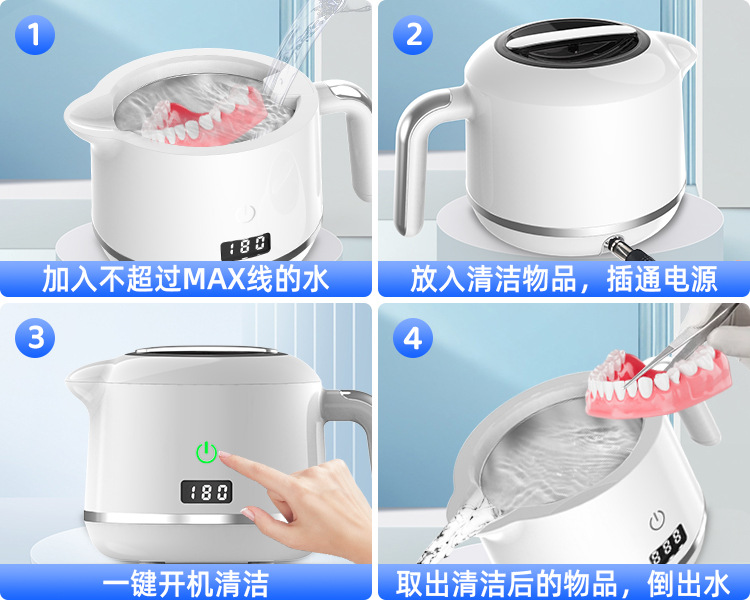 1

180

加入不超过MAX线的水

2

放入清洁物品，插通电源

3

180

一键开机清洁

4

888

取出清洁后的物品，倒出水