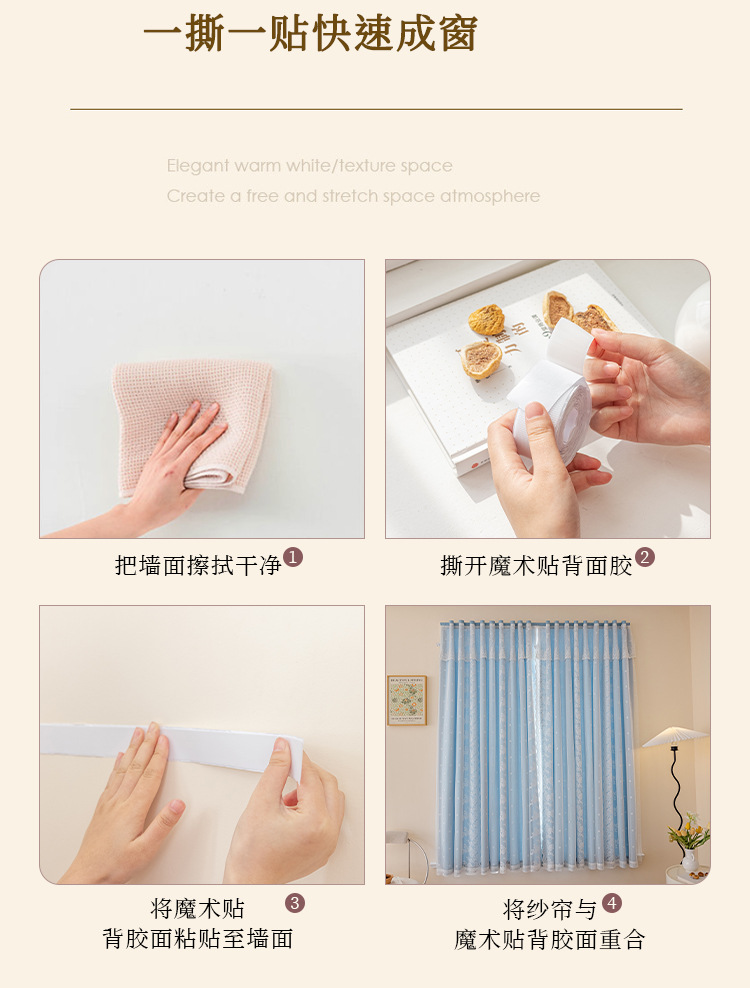 一撕一贴快速成窗

Elegant warm white/texture space
Create a free and stretch space atmosphere

把墙面擦拭干净 1

撕开魔术贴背面胶 2

将魔术贴 3
背胶面粘贴至墙面

将纱帘与 4
魔术贴背胶面重合