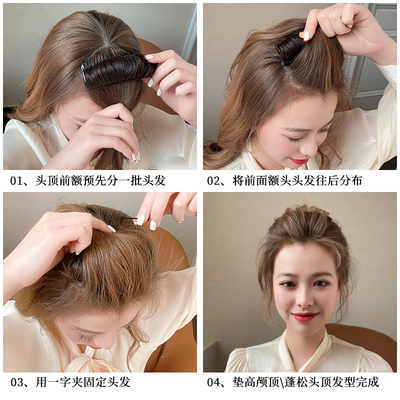 01、头顶前额预先分一批头发

02、将前面额头头发往后分布

03、用一字夹固定头发

04、垫高颅顶\蓬松头顶发型完成