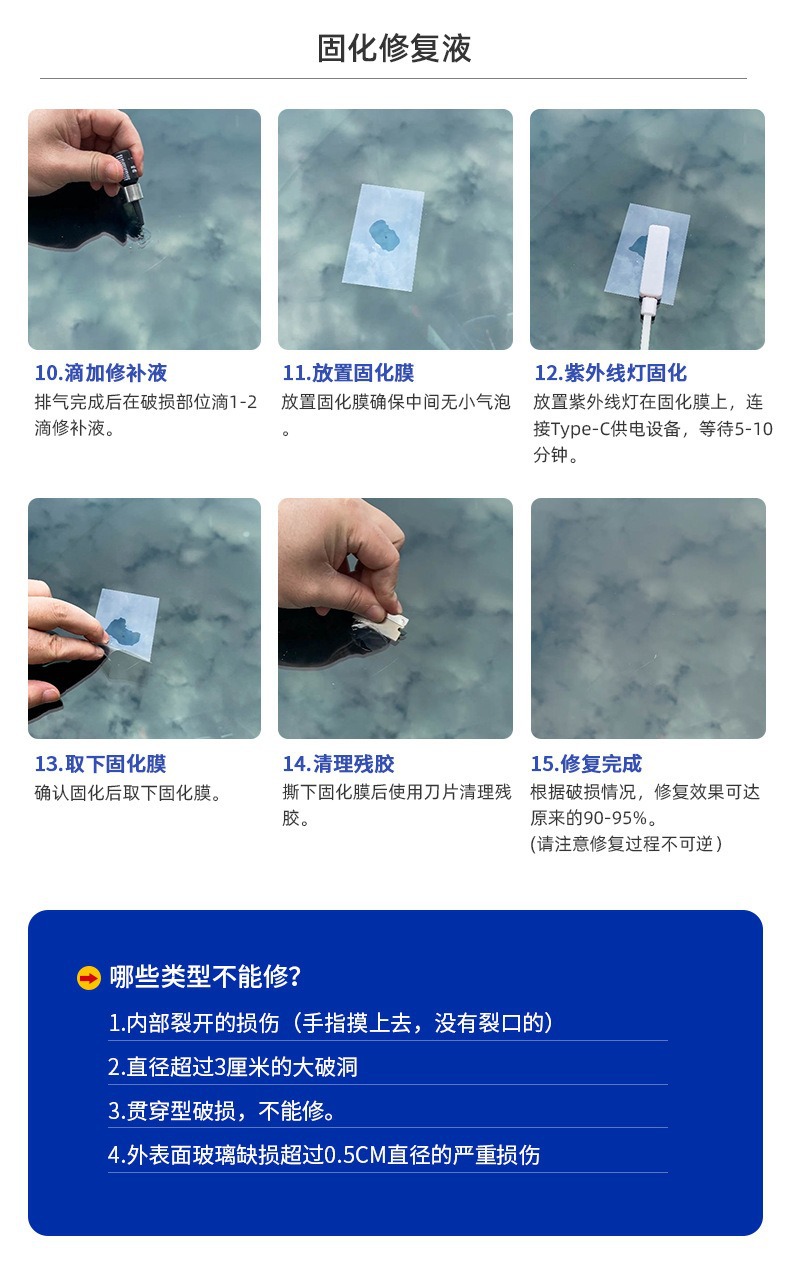 固化修复液

10.滴加修补液
排气完成后在破损部位滴1-2滴修补液。

11.放置固化膜
放置固化膜确保中间无小气泡。

12.紫外线灯固化
放置紫外线灯在固化膜上，连接Type-C供电设备，等待5-10分钟。

13.取下固化膜
确认固化后取下固化膜。

14.清理残胶
撕下固化膜后使用刀片清理残胶。

15.修复完成
根据破损情况，修复效果可达原来的90-95%。
(请注意修复过程不可逆)

哪些类型不能修?

1.内部裂开的损伤（手指摸上去，没有裂口的）

2.直径超过3厘米的大破洞

3.贯穿型破损，不能修。

4.外表面玻璃缺损超过0.5CM直径的严重损伤