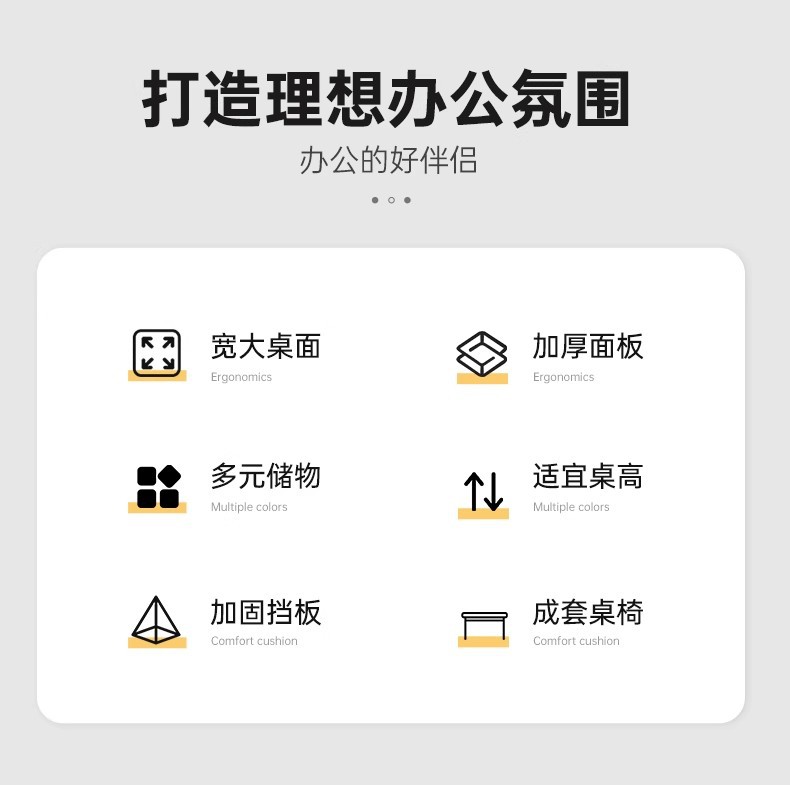 打造理想办公氛围

办公的好伴侣

宽大桌面
Ergonomics

加厚面板
Ergonomics

多元储物
Multiple colors

适宜桌高
Multiple colors

加固挡板
Comfort cushion

成套桌椅
Comfort cushion