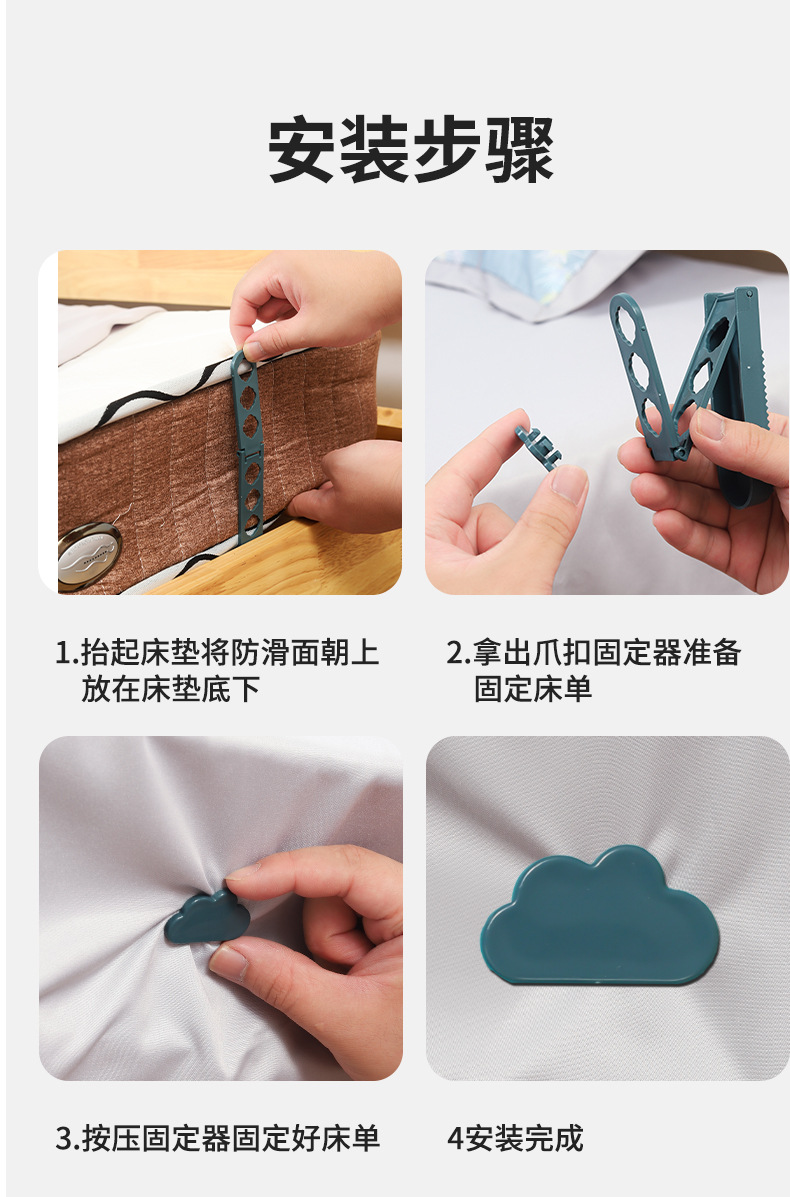 安装步骤

1.抬起床垫将防滑面朝上放在床垫底下

2.拿出爪扣固定器准备固定床单

3.按压固定器固定好床单

4安装完成