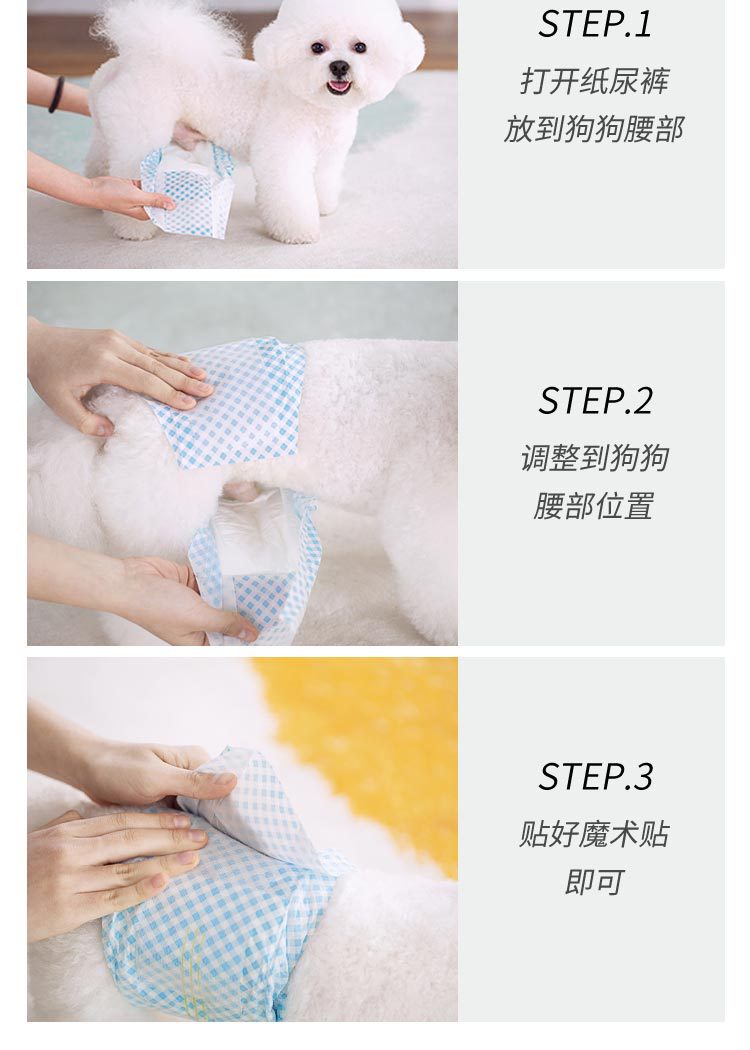 STEP.1
打开纸尿裤
放到狗狗腰部

STEP.2
调整到狗狗
腰部位置

STEP.3
贴好魔术贴
即可