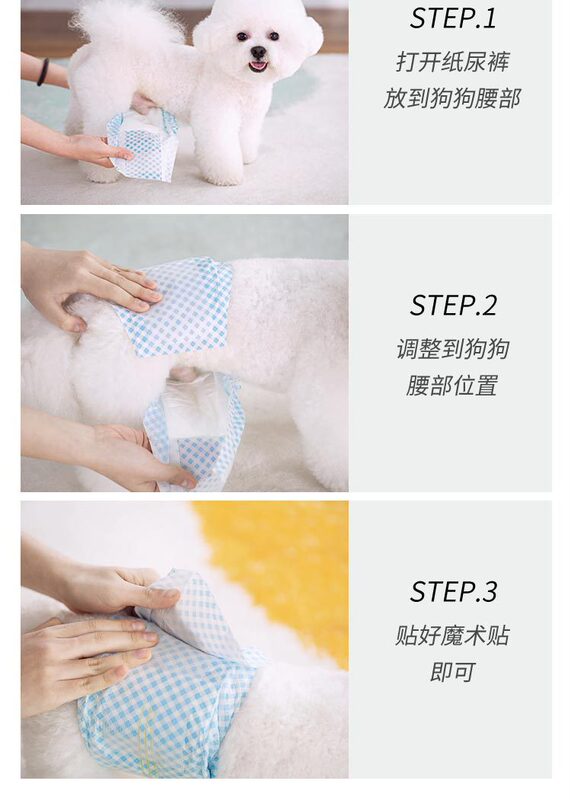 STEP.1
打开纸尿裤
放到狗狗腰部

STEP.2
调整到狗狗
腰部位置

STEP.3
贴好魔术贴
即可