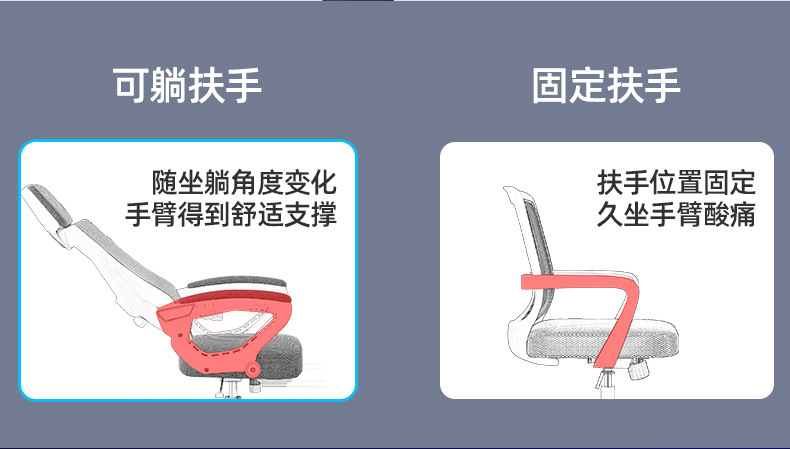 可躺扶手

随坐躺角度变化
手臂得到舒适支撑

固定扶手

扶手位置固定
久坐手臂酸痛