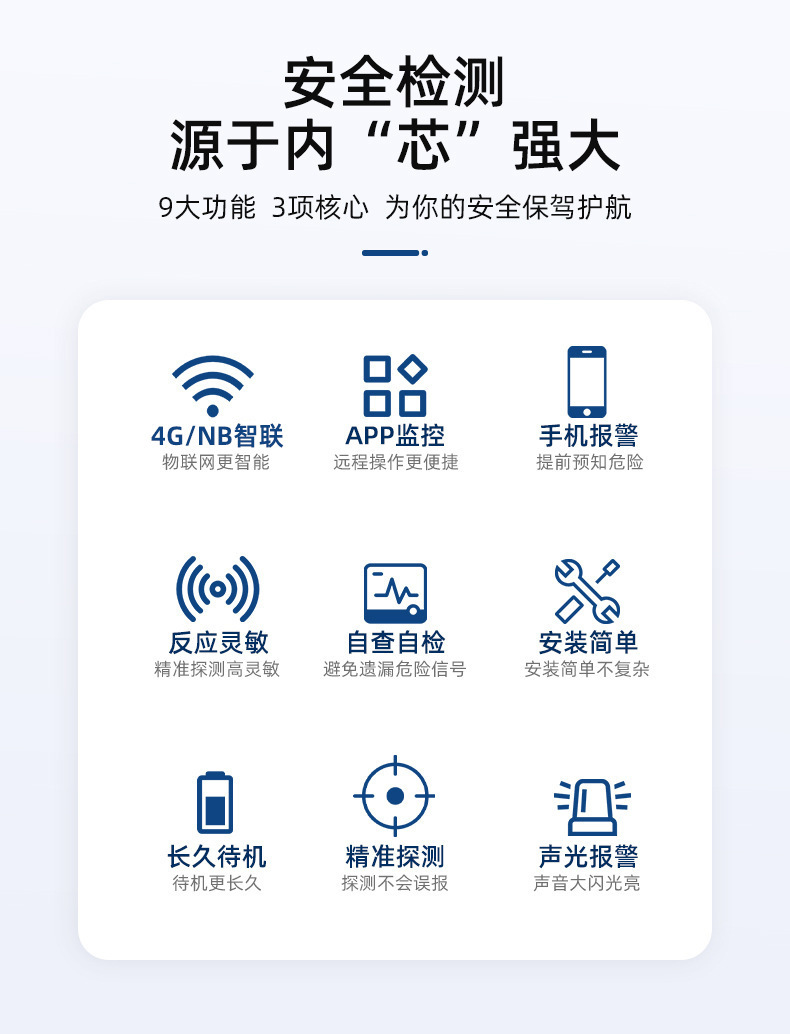 安全检测
源于内“芯”强大

9大功能 3项核心 为你的安全保驾护航

4G/NB智联
物联网更智能

APP监控
远程操作更便捷

手机报警
提前预知危险

反应灵敏
精准探测高灵敏

自查自检
避免遗漏危险信号

安装简单
安装简单不复杂

长久待机
待机更长久

精准探测
探测不会误报

声光报警
声音大闪光亮