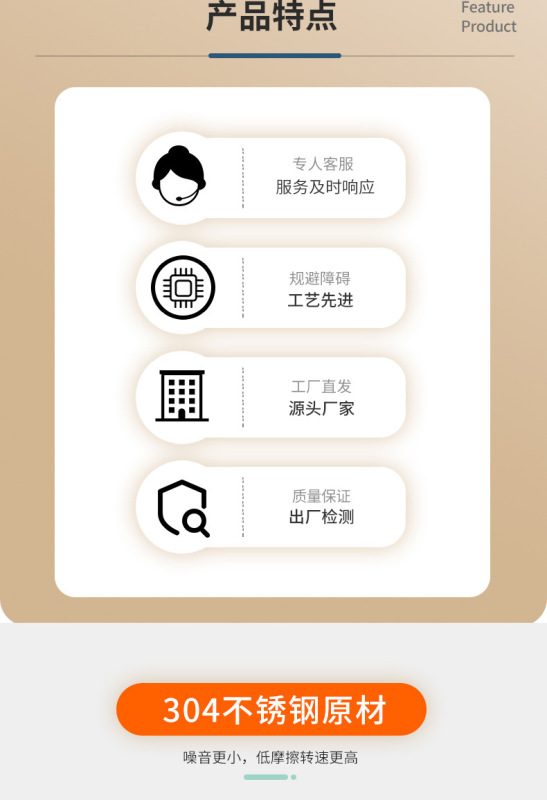 产品特点

Feature
Product

专人客服
服务及时响应

规避障碍
工艺先进

工厂直发
源头厂家

质量保证
出厂检测

304不锈钢原材

噪音更小，低摩擦转速更高