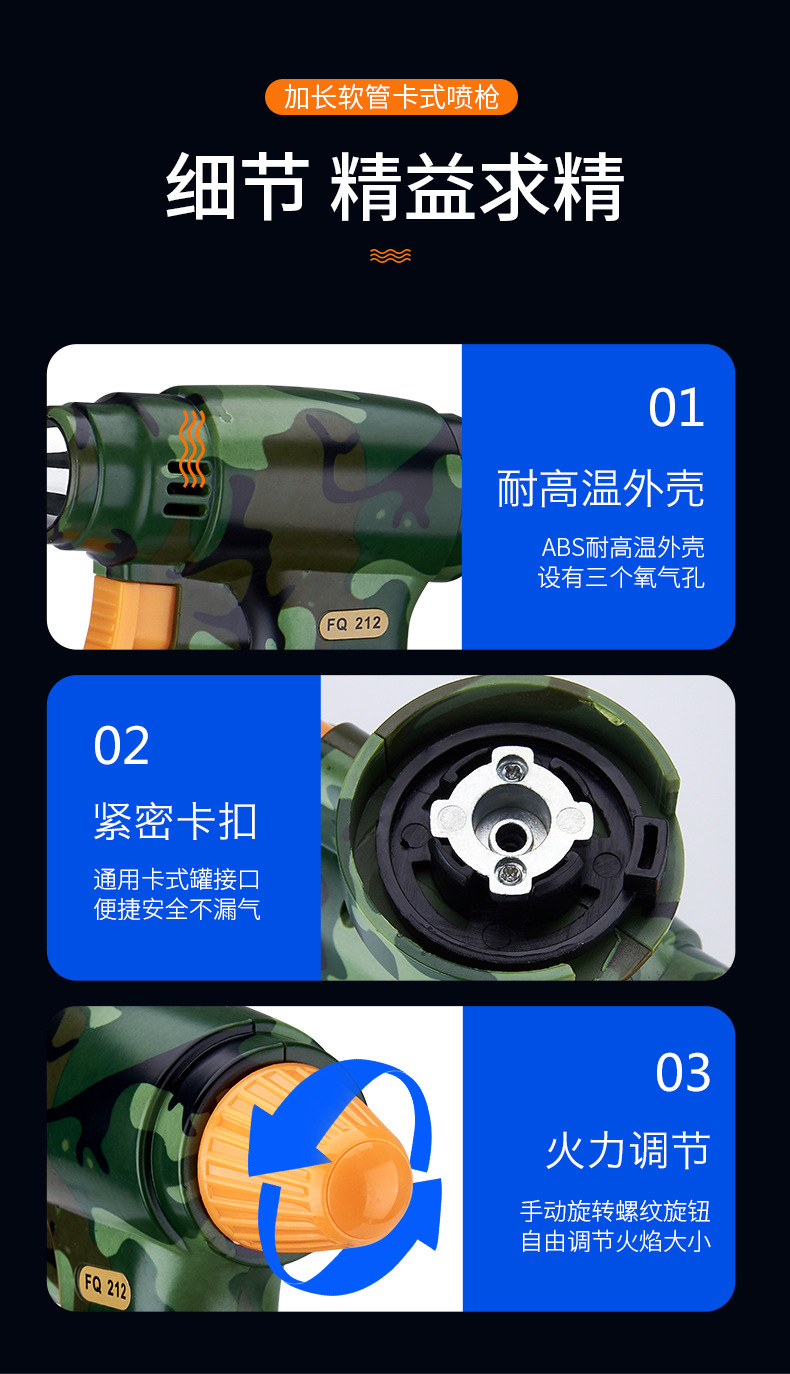 加长软管卡式喷枪

细节 精益求精

FQ 212

01

耐高温外壳

ABS耐高温外壳
设有三个氧气孔

02

紧密卡扣

通用卡式罐接口
便捷安全不漏气

FQ 212

03

火力调节

手动旋转螺纹旋钮
自由调节火焰大小