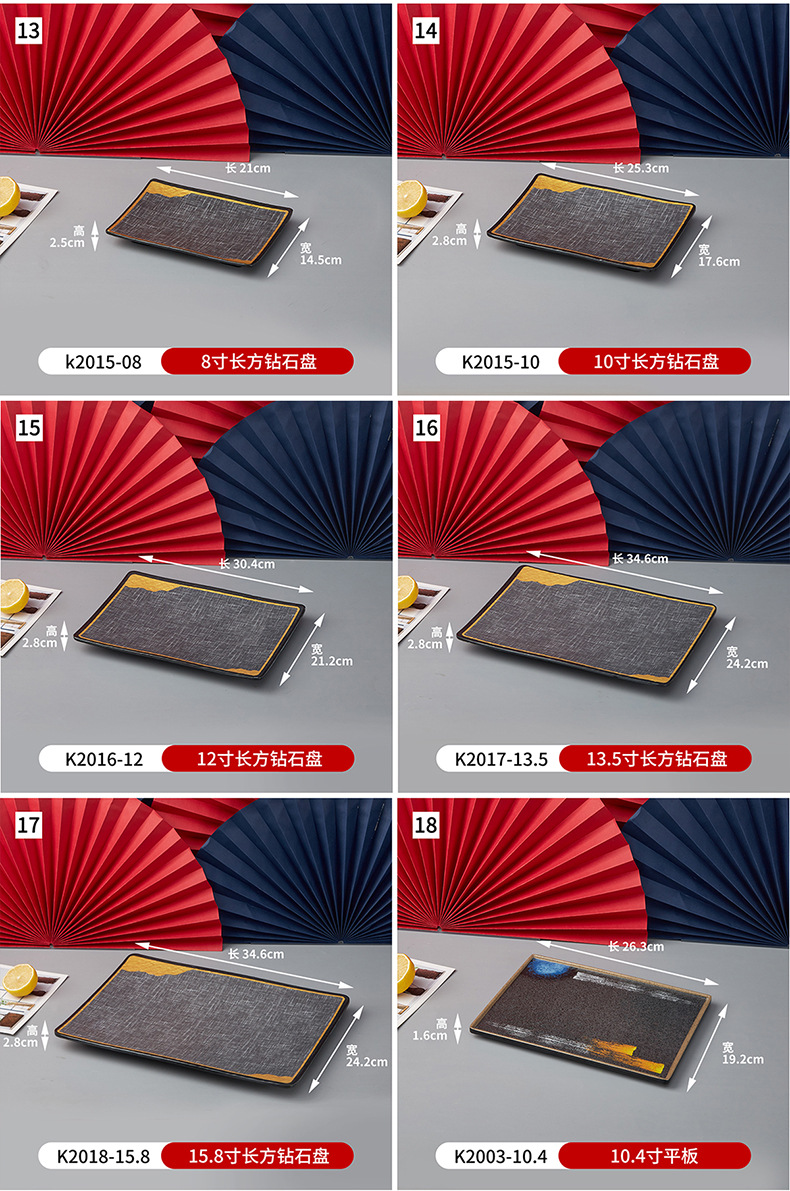 13

长 21cm

高 2.5cm

宽 14.5cm

k2015-08 8寸长方钻石盘

14

长 25.3cm

高 2.8cm

宽 17.6cm

K2015-10 10寸长方钻石盘

15

长 30.4cm

高 2.8cm

宽 21.2cm

K2016-12 12寸长方钻石盘

16

长 34.6cm

高 2.8cm

宽 24.2cm

K2017-13.5 13.5寸长方钻石盘

17

长 34.6cm

高 2.8cm

宽 24.2cm

K2018-15.8 15.8寸长方钻石盘

18

长 26.3cm

高 1.6cm

宽 19.2cm

K2003-10.4 10.4寸平板