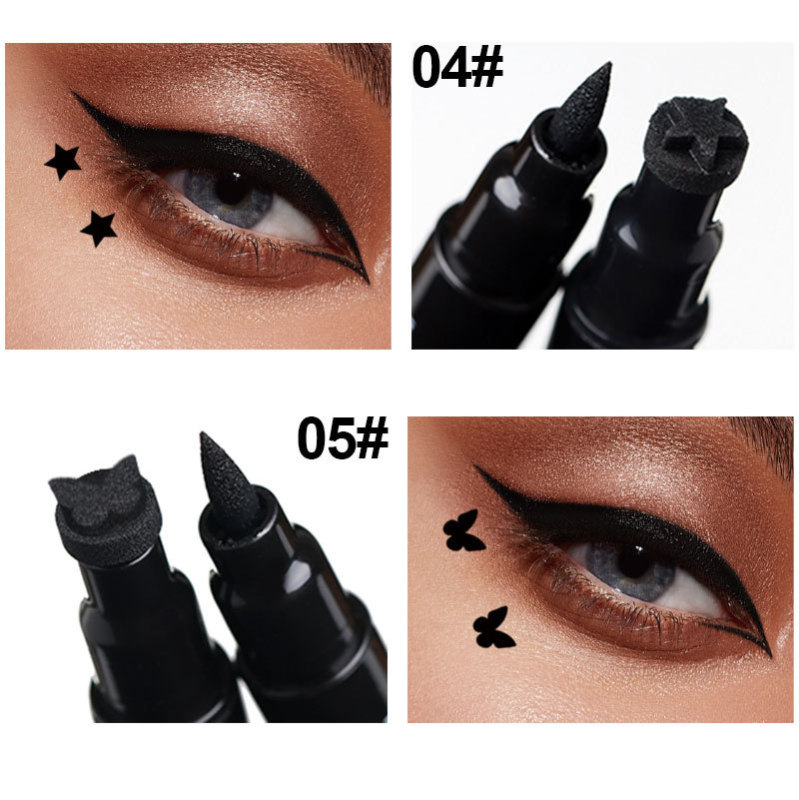 04#

05#