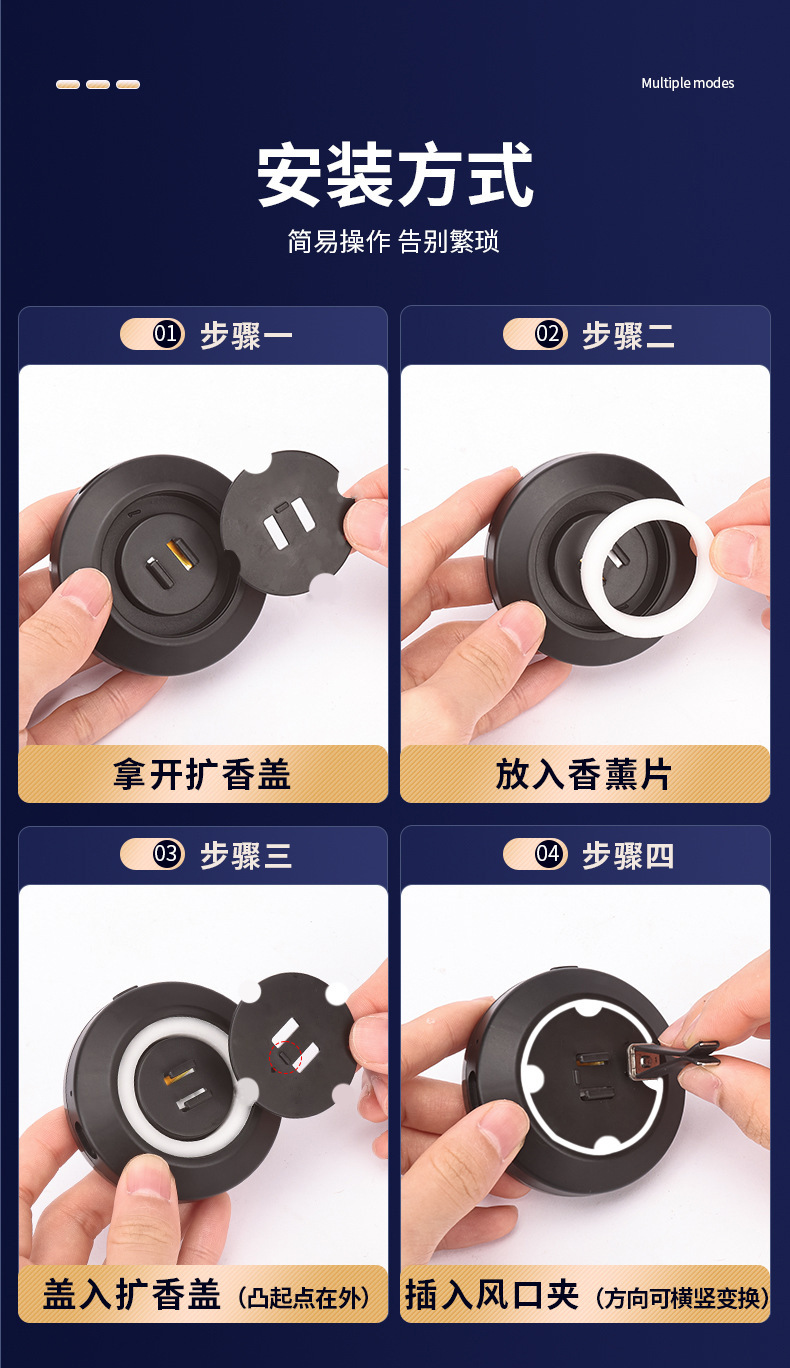 Multiple modes

安装方式

简易操作 告别繁琐

01 步骤一

拿开扩香盖

02 步骤二

放入香薰片

03 步骤三

盖入扩香盖（凸起点在外）

04 步骤四

插入风口夹（方向可横竖变换）