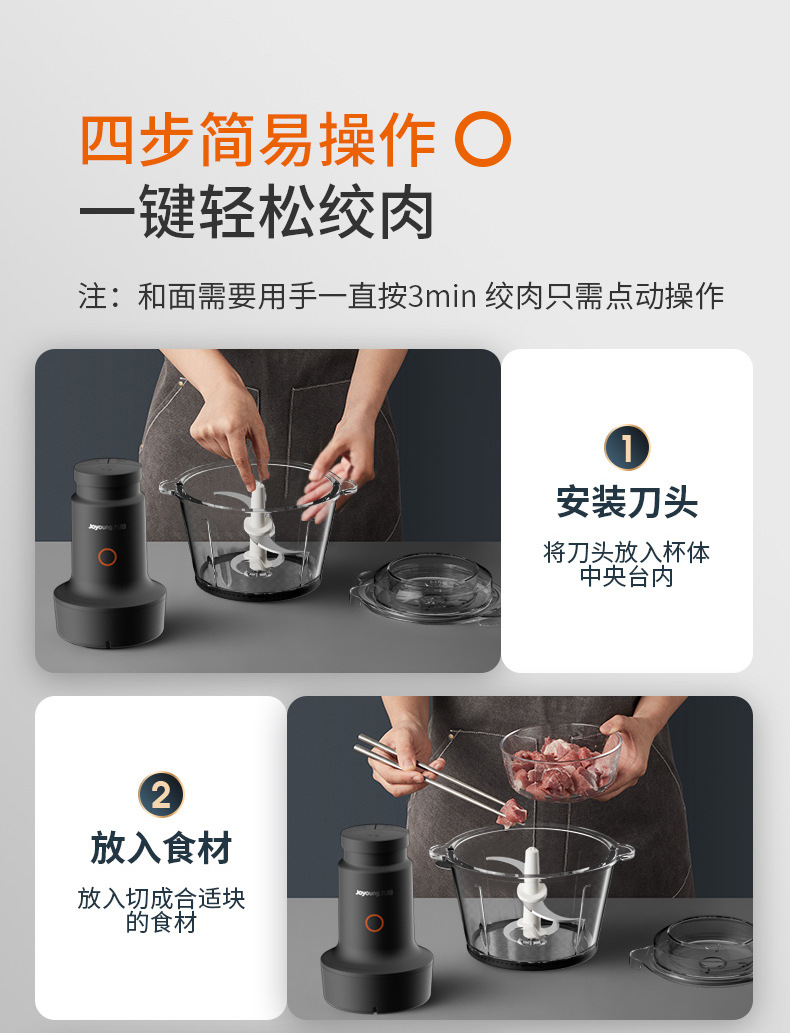 四步简易操作
一键轻松绞肉

注：和面需要用手一直按3min 绞肉只需点动操作

Joyoung 九阳

1
安装刀头
将刀头放入杯体中央台内

2
放入食材
放入切成合适块的食材

Joyoung 九阳