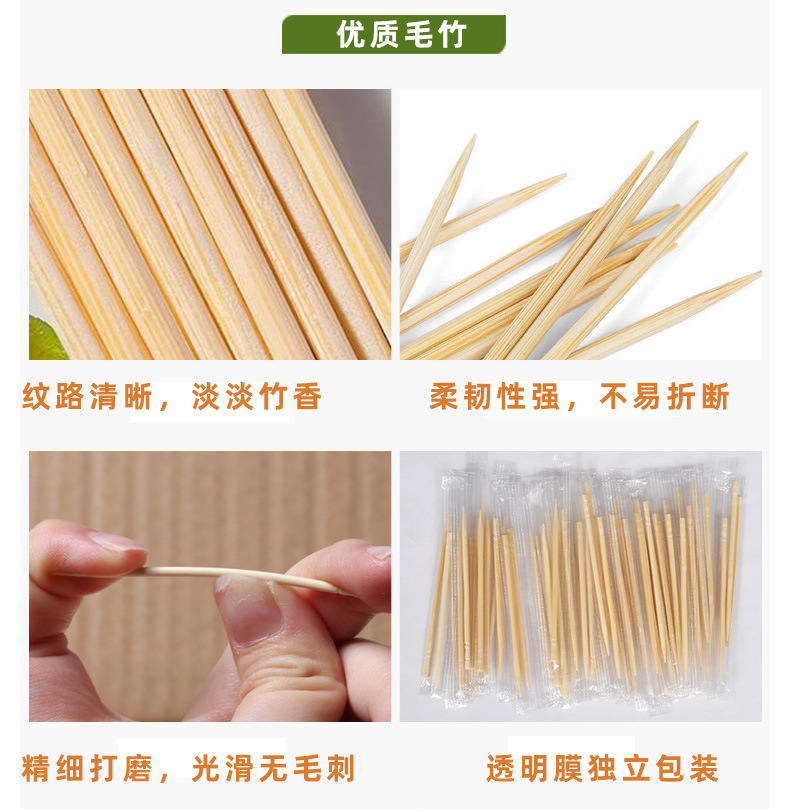 优质毛竹

纹路清晰，淡淡竹香

柔韧性强，不易折断

精细打磨，光滑无毛刺

透明膜独立包装