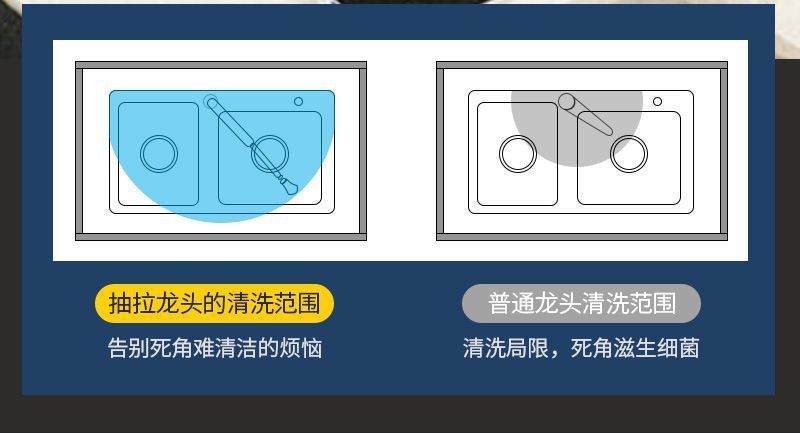 抽拉龙头的清洗范围

告别死角难清洁的烦恼

普通龙头清洗范围

清洗局限，死角滋生细菌