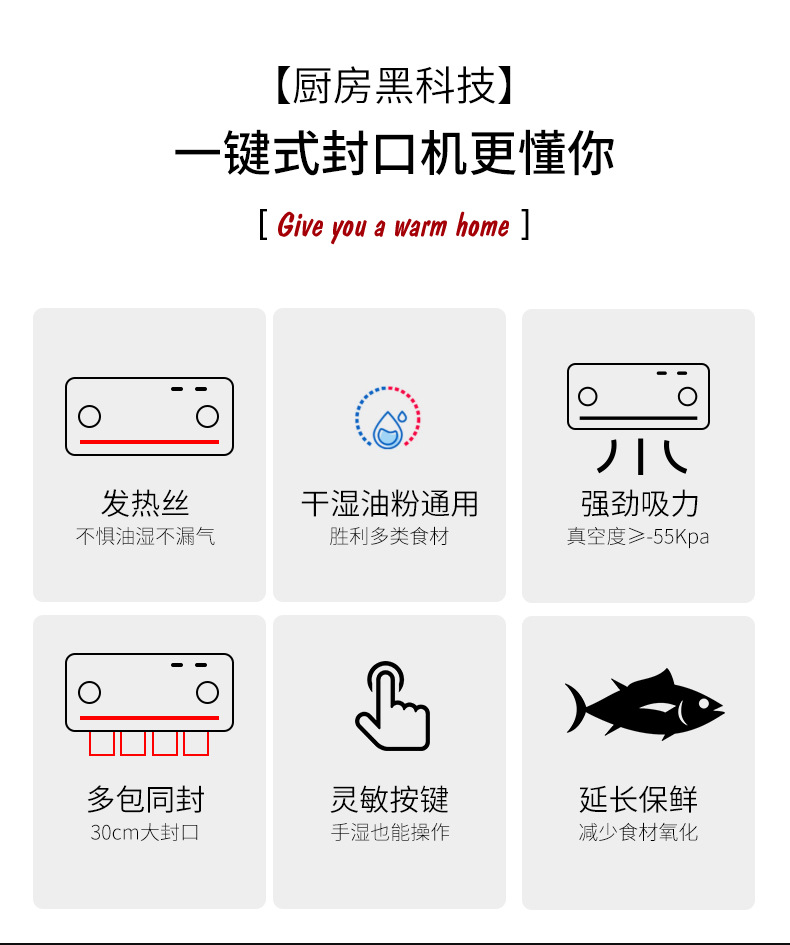 【厨房黑科技】

一键式封口机更懂你

[ Give you a warm home ]

发热丝
不惧油湿不漏气

干湿油粉通用
胜利多类食材

强劲吸力
真空度≥-55Kpa

多包同封
30cm大封口

灵敏按键
手湿也能操作

延长保鲜
减少食材氧化