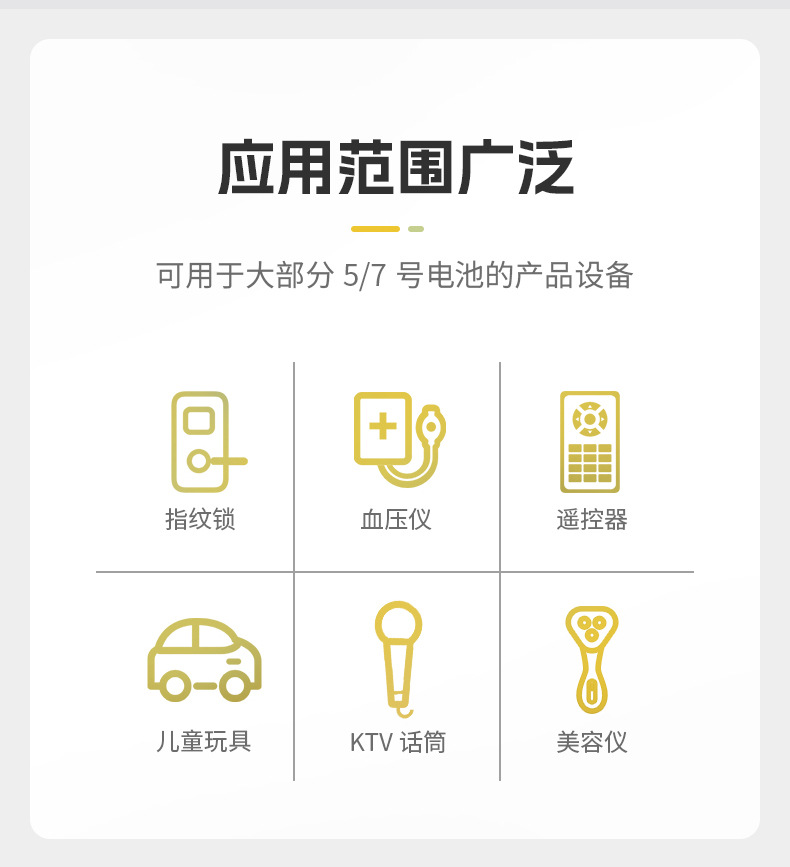 应用范围广泛

可用于大部分5/7号电池的产品设备

指纹锁

血压仪

遥控器

儿童玩具

KTV话筒

美容仪