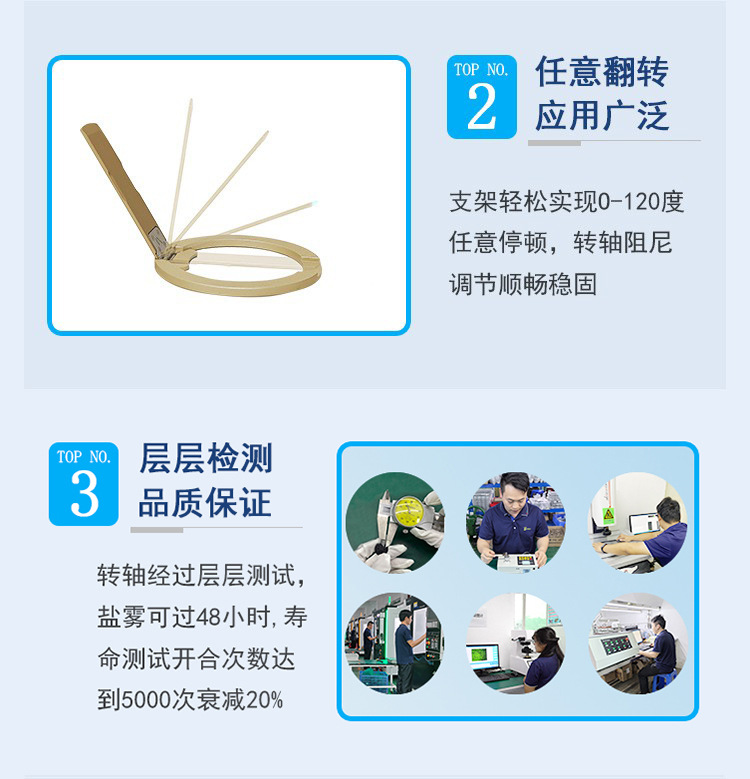 TOP NO.
2
任意翻转
应用广泛

支架轻松实现0-120度任意停顿，转轴阻尼调节顺畅稳固

TOP NO.
3
层层检测
品质保证

转轴经过层层测试，盐雾可过48小时，寿命测试开合次数达到5000次衰减20%